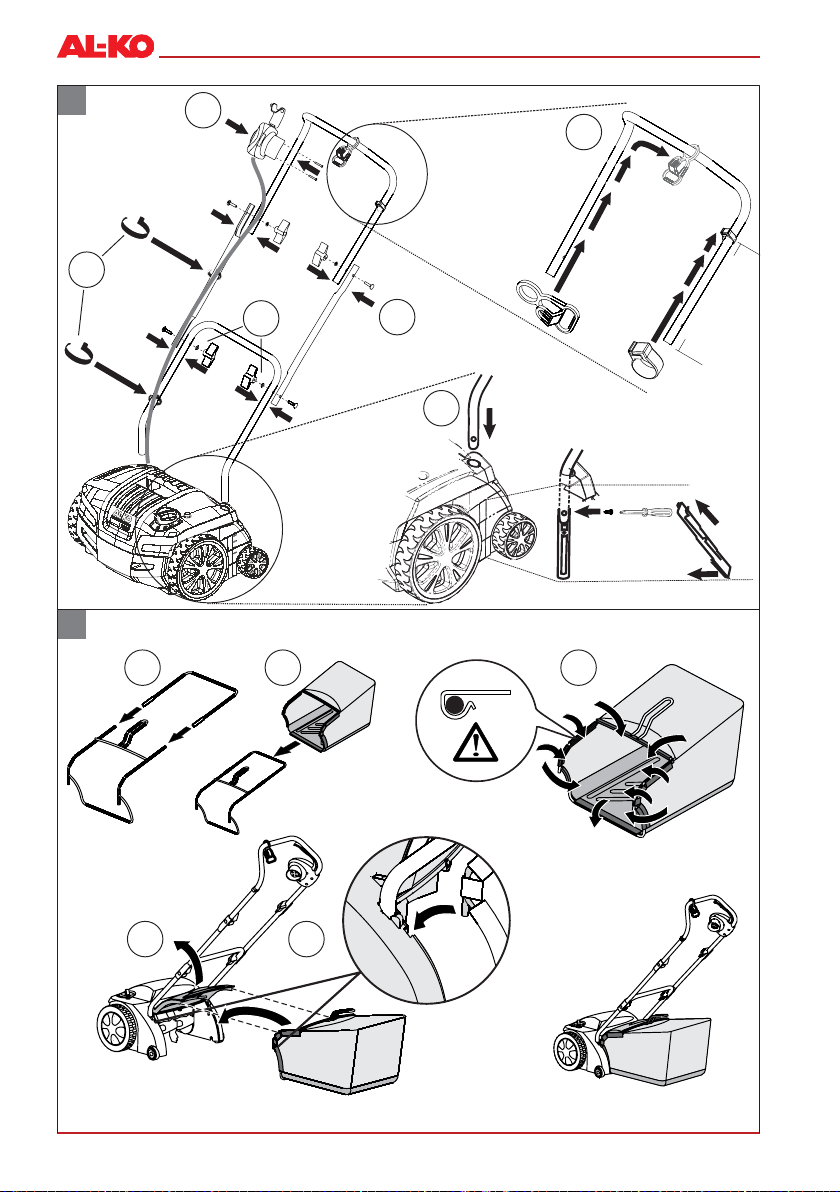 AL-KO