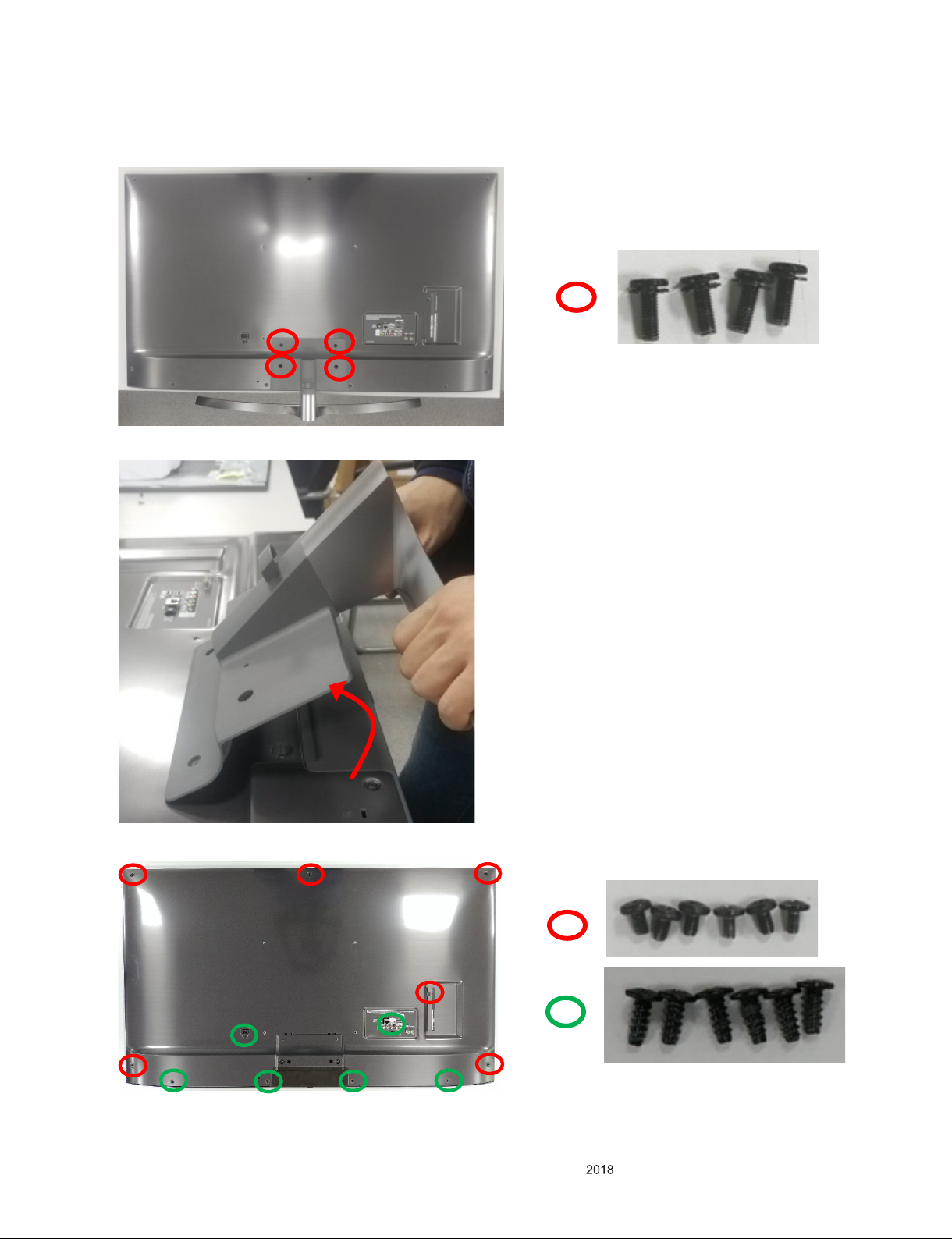 2018