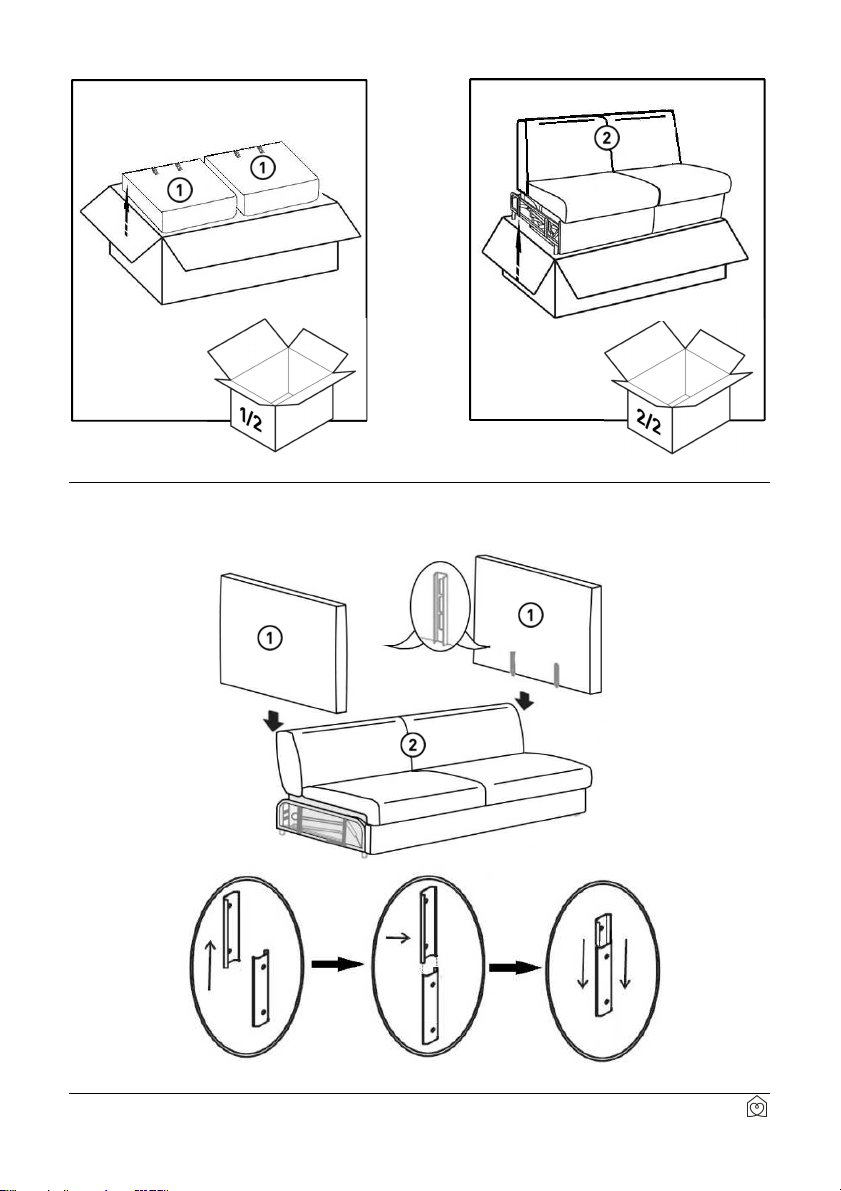 1
1
1/2
2
2/2
1
1
2