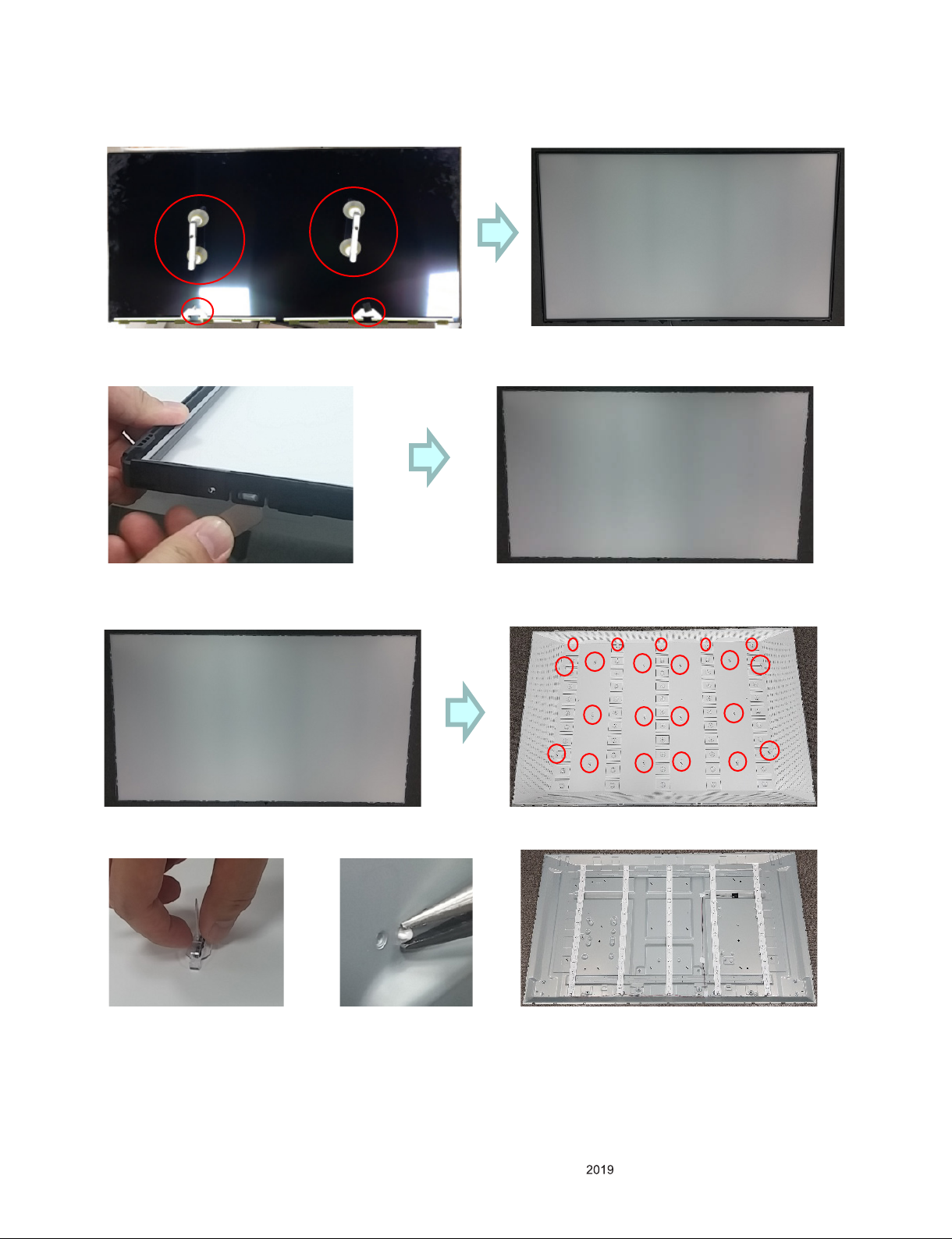 2019