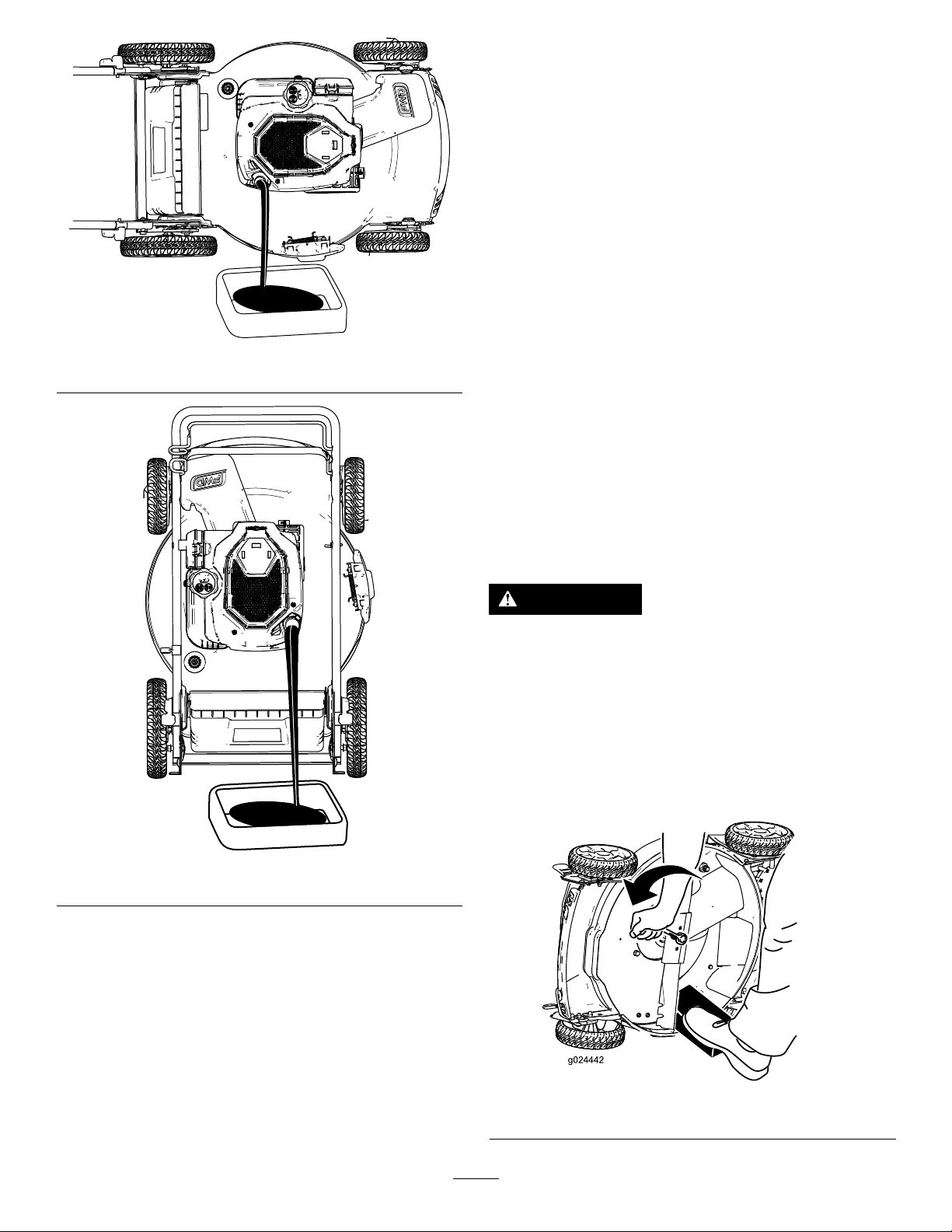 FWD

FWD

g024442