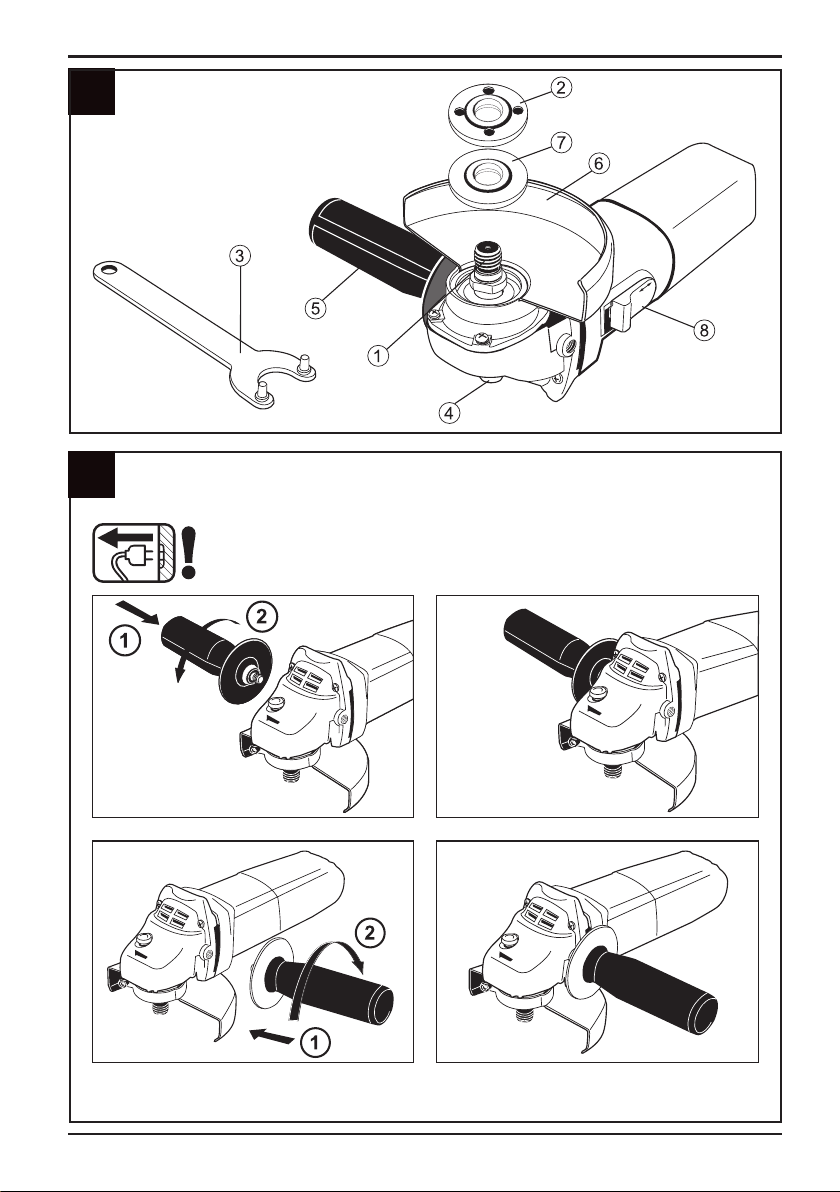 2
7
6
3
5
1
8
4

1
2

2
1