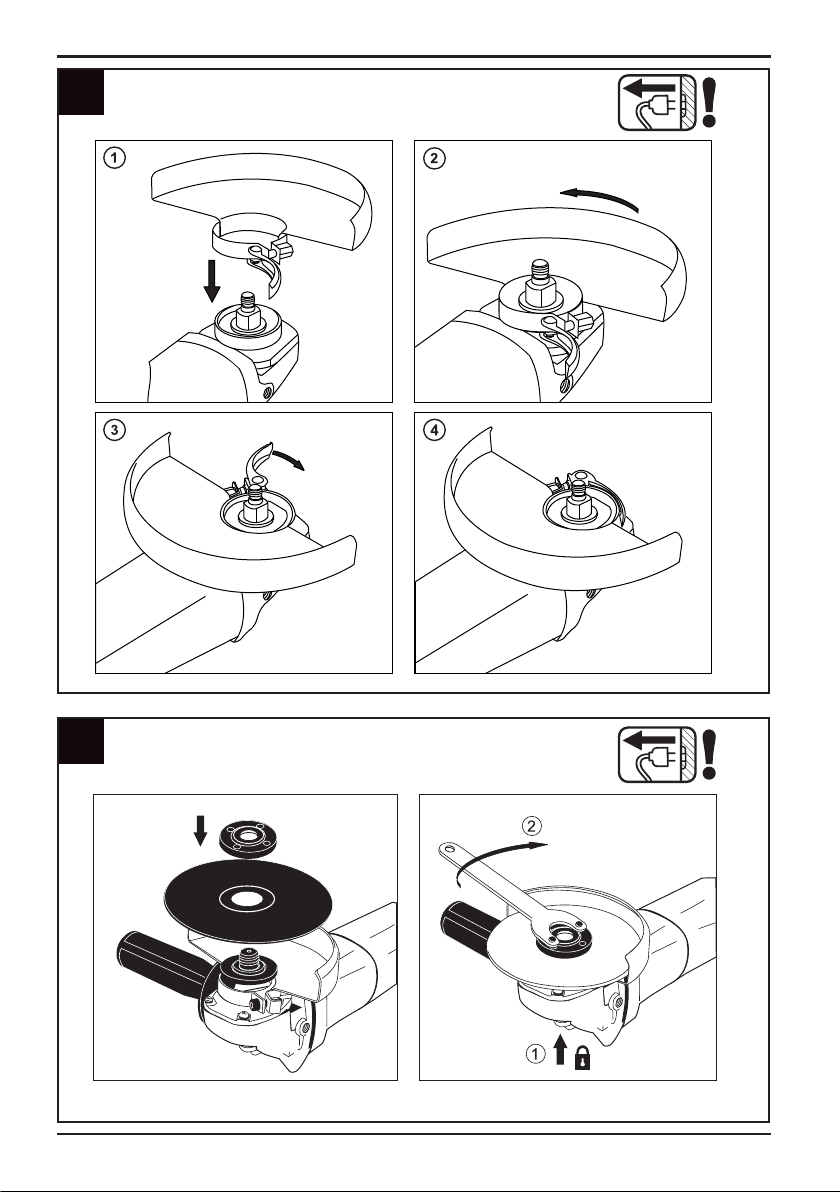 1

2

3

4

2

1