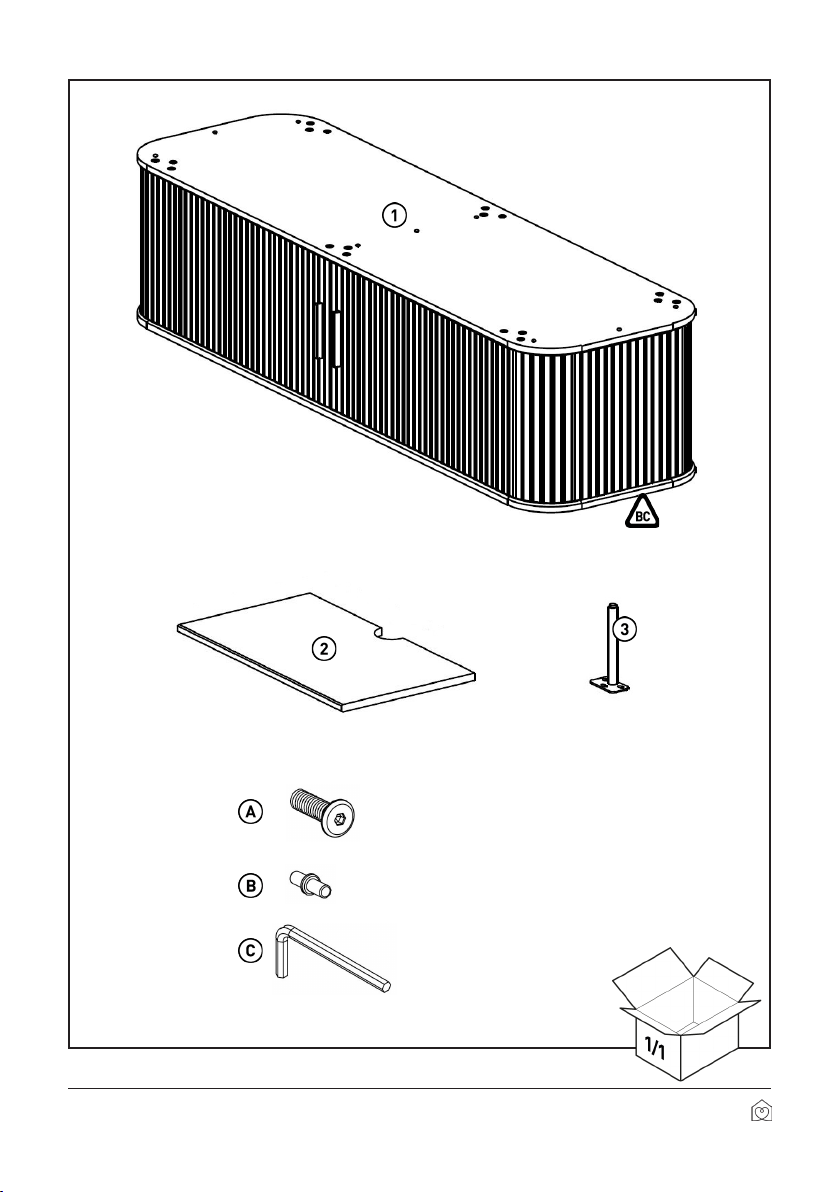 1

BC

2

3

A

B

C

1/1