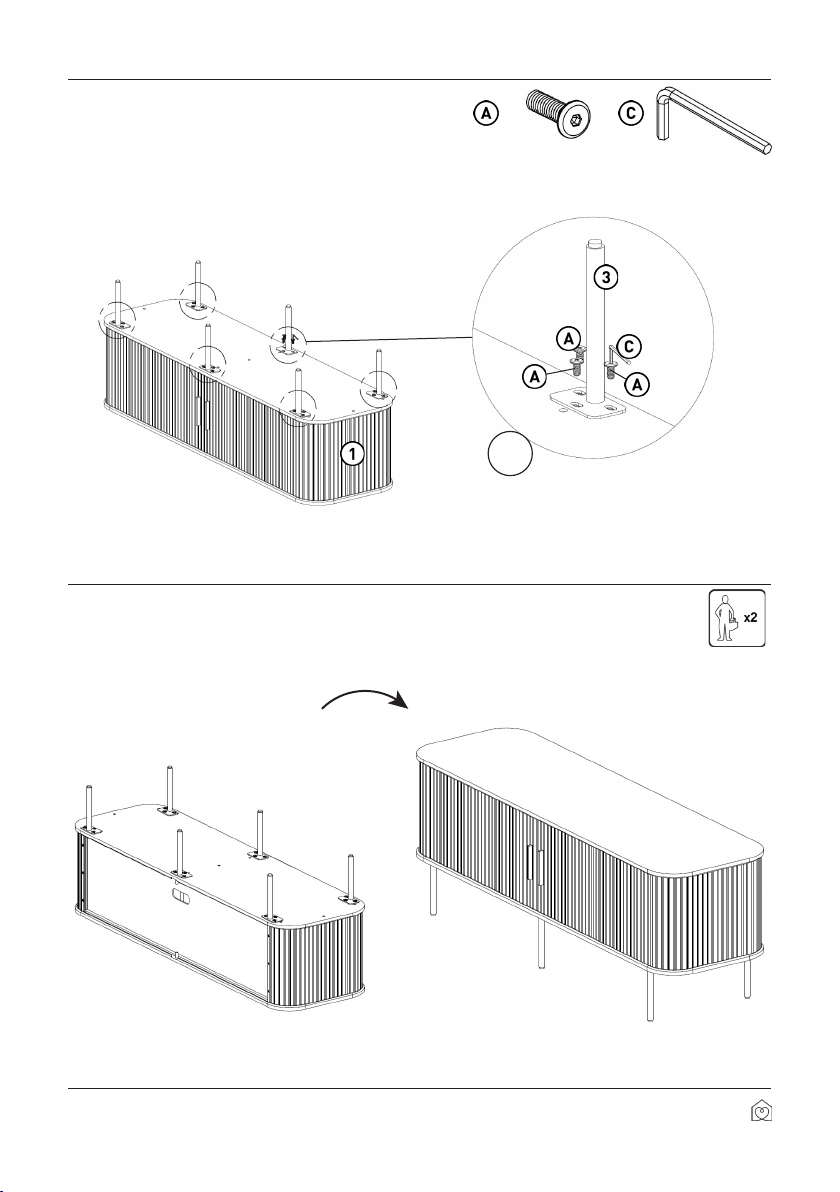 A C

3
A
C
A
A
1

x2