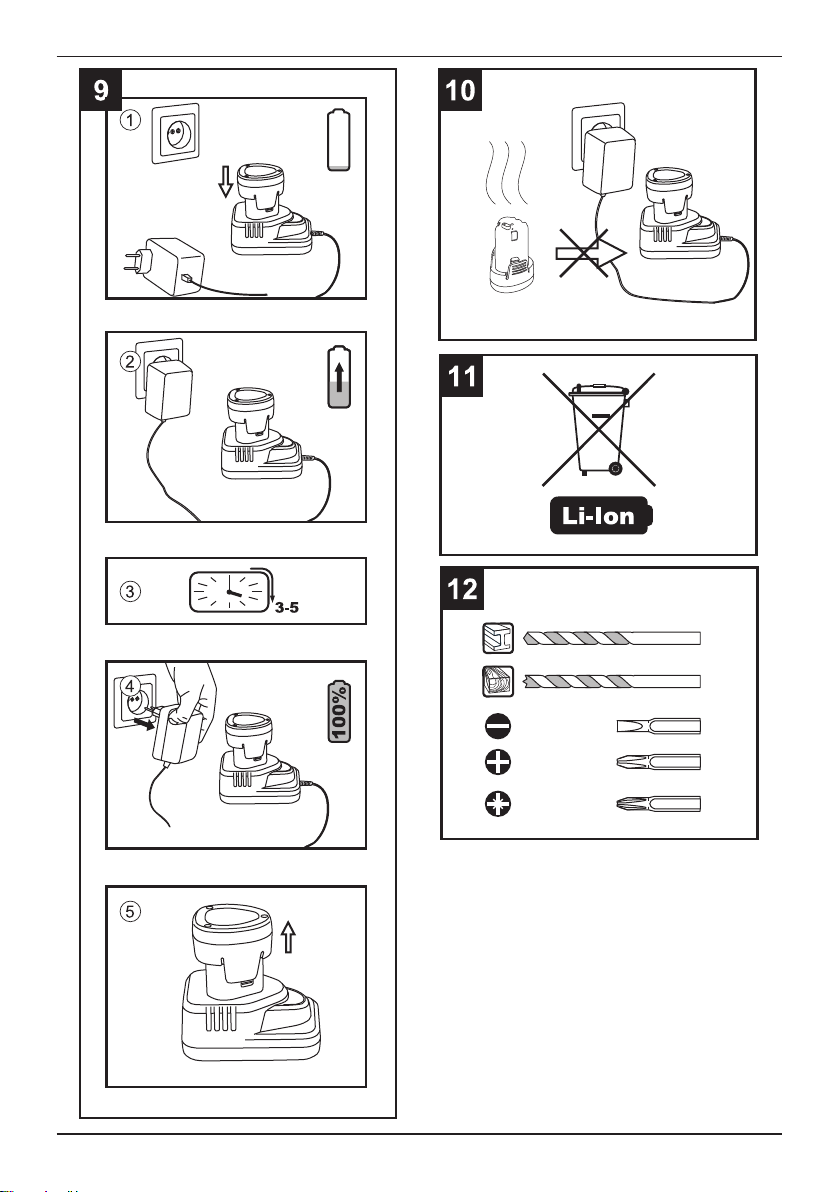 9

①

②

③

3-5

④

100%

⑤

10

11

Li-Ion

12