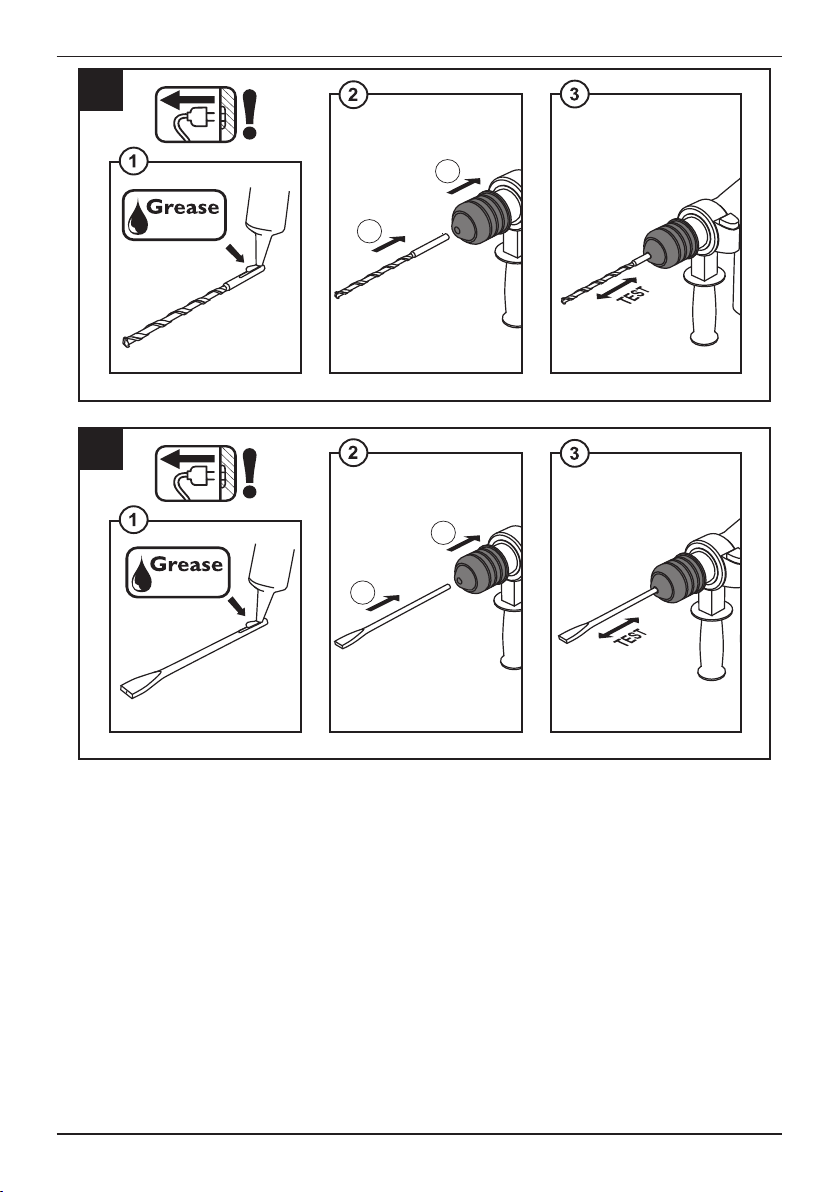 1

Grease

2

3

TEST

1

Grease

2

3

TEST