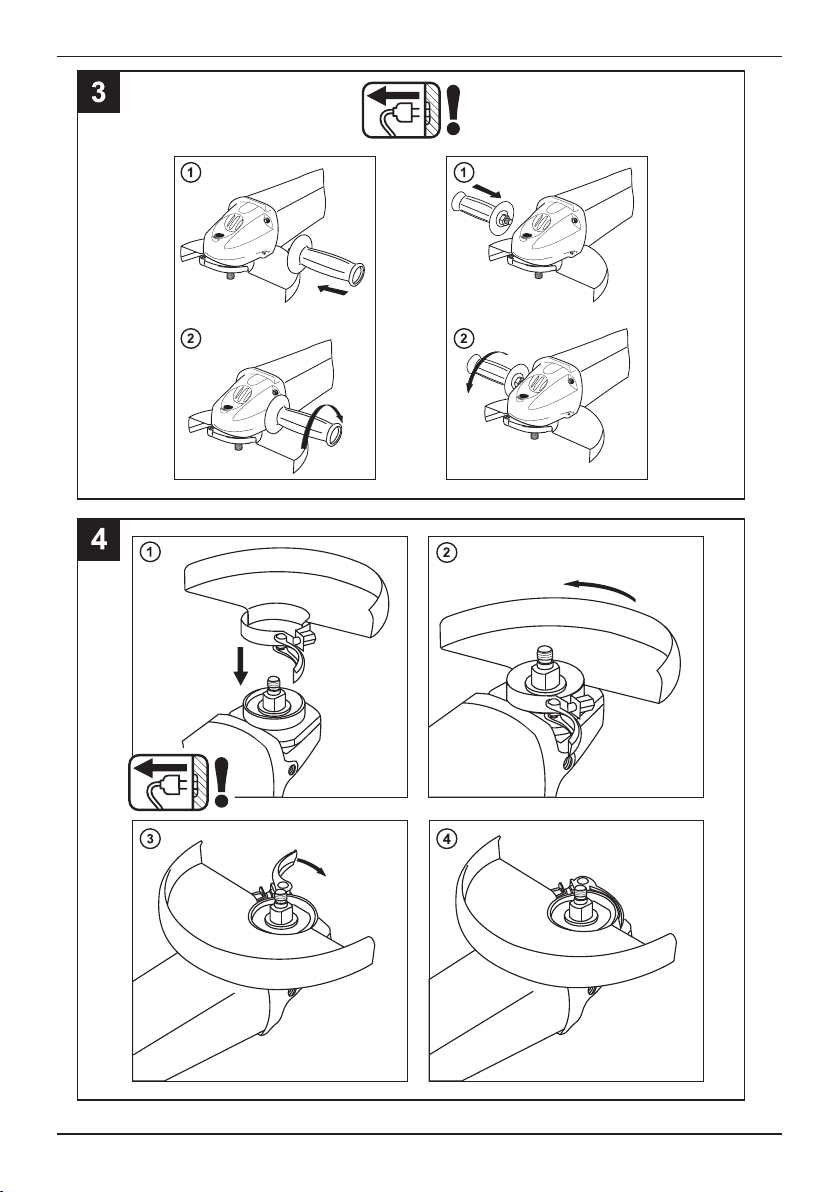 3

1

2

1

2

4

1

2

3

4