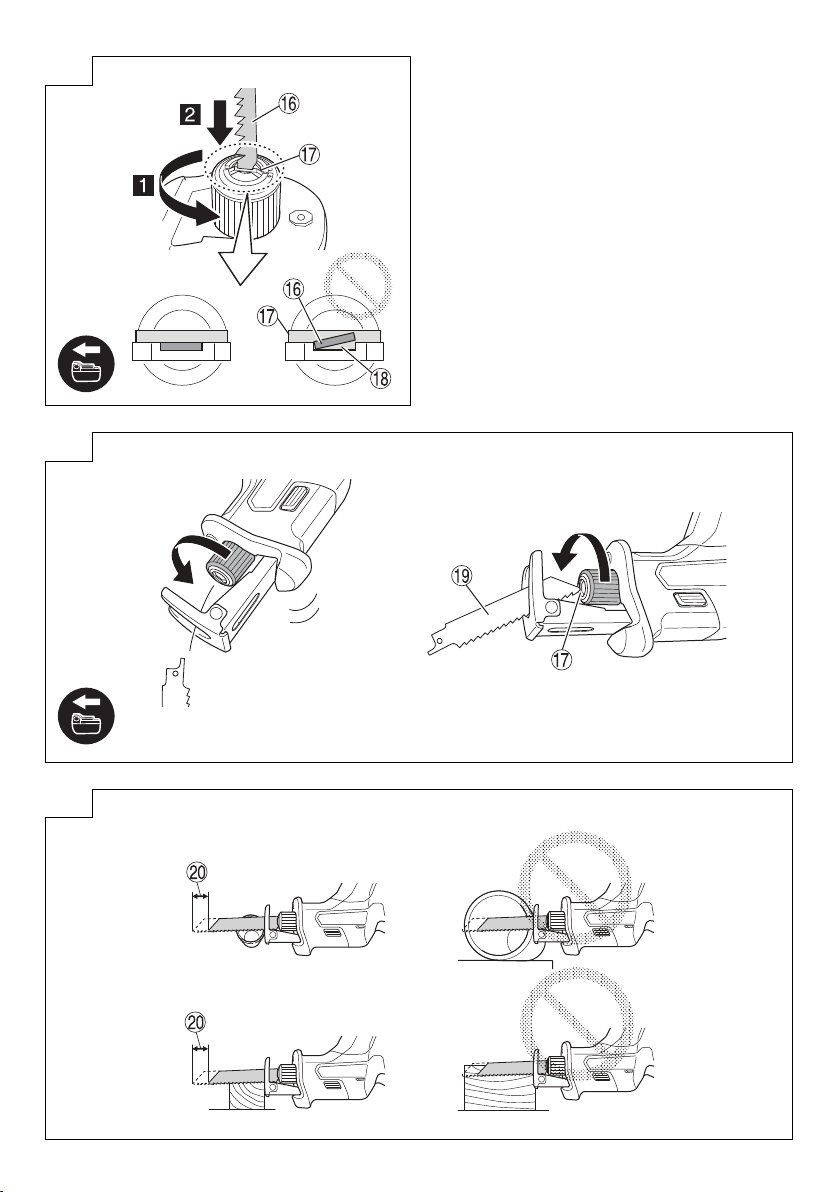 2
16
17
1
16
17
18

19
17

20

20