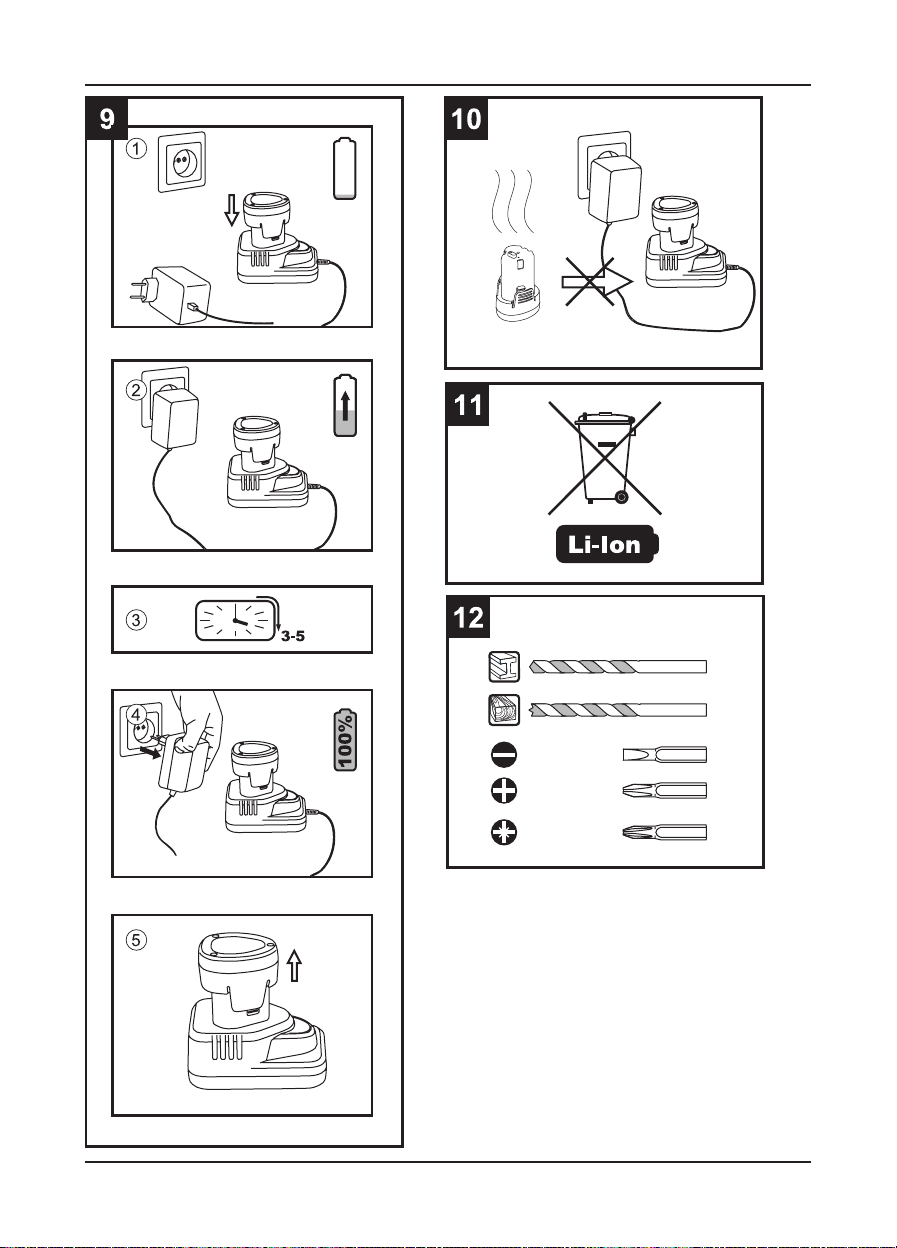 9

①

②

③ 3-5

④ 100%

⑤

10

11

Li-Ion

12