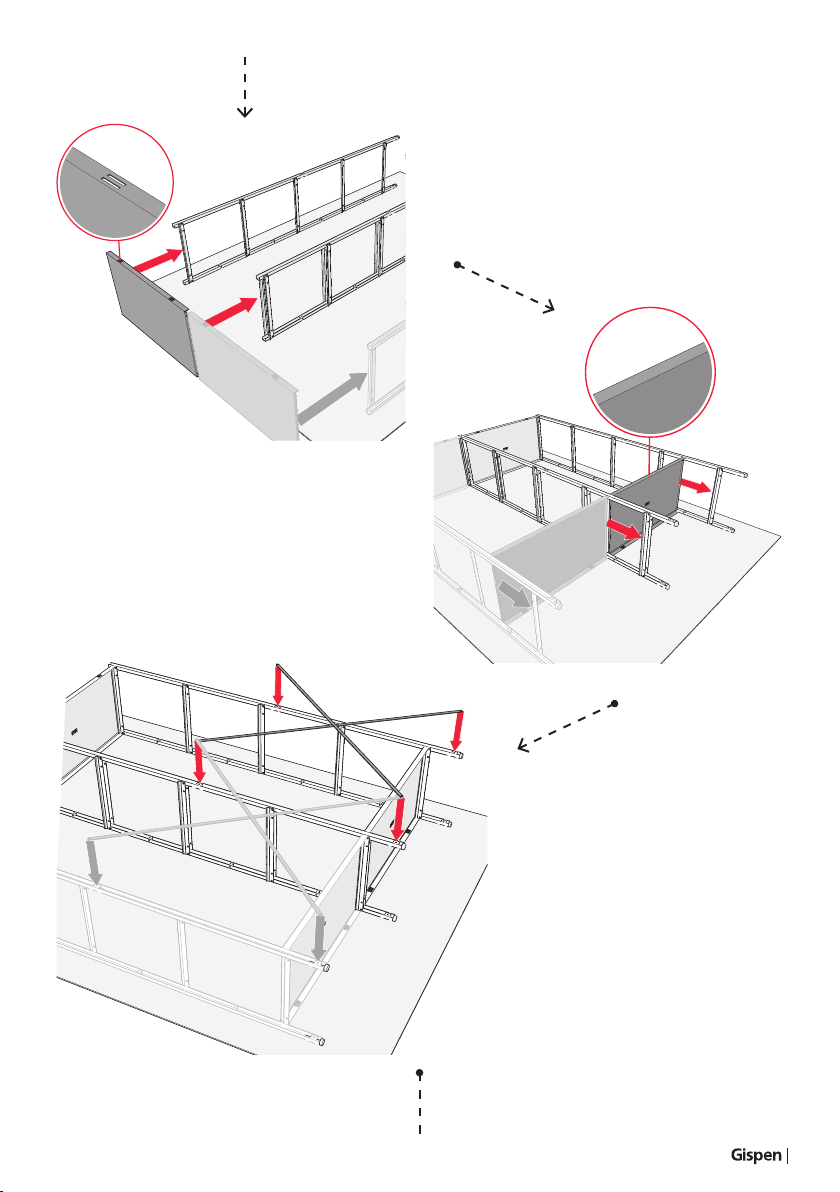 Gispen |