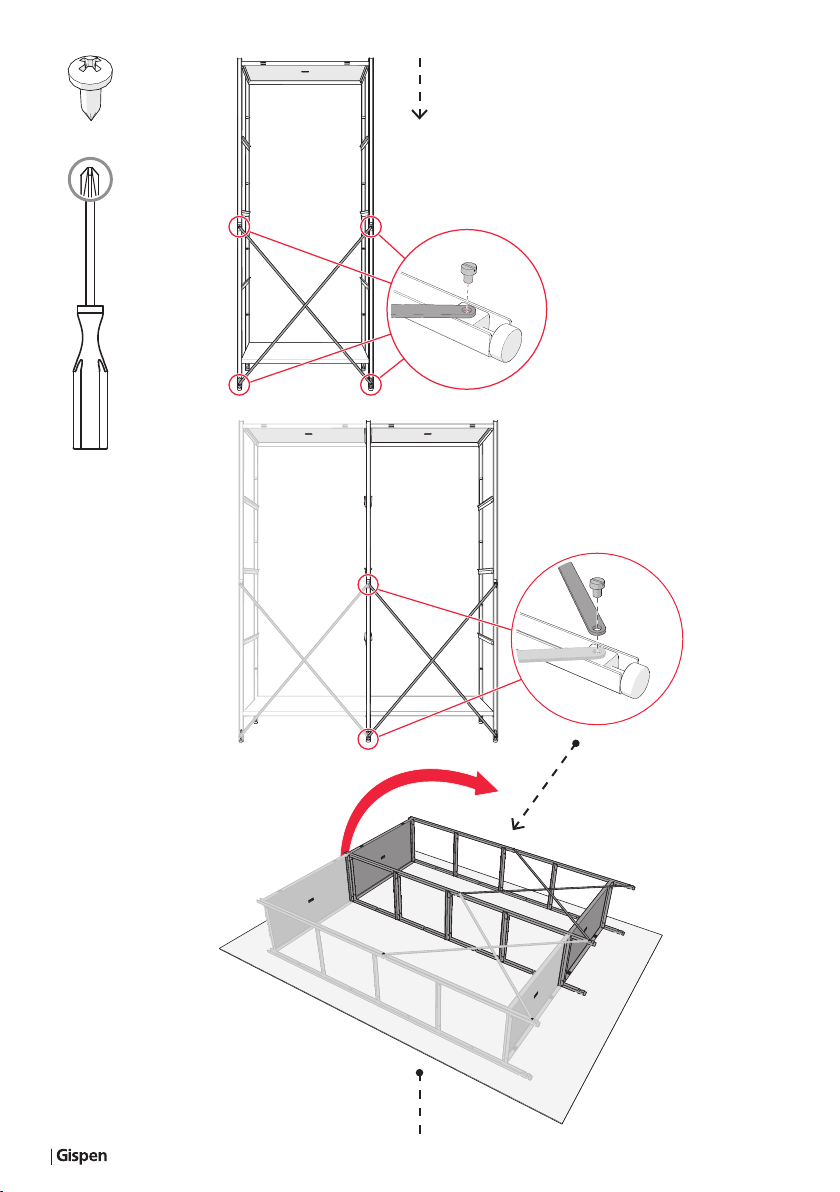 Gispen