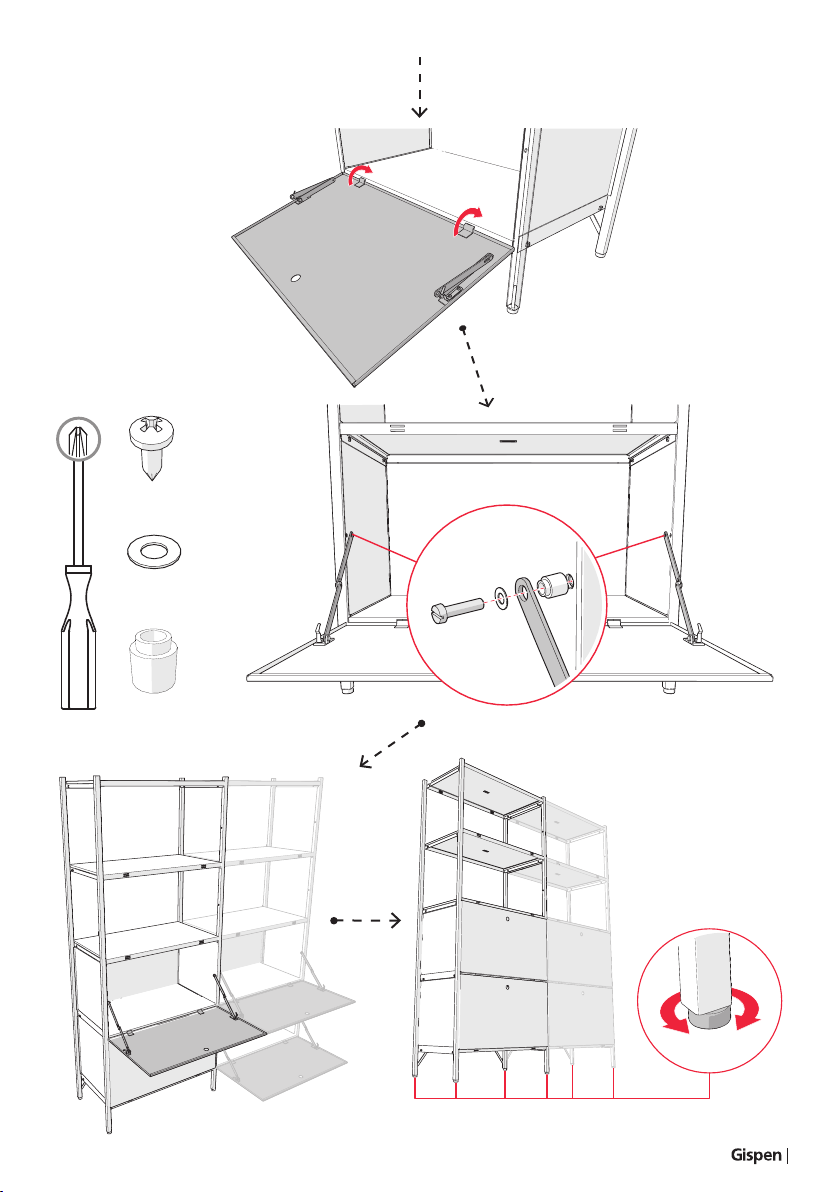 Gispen |