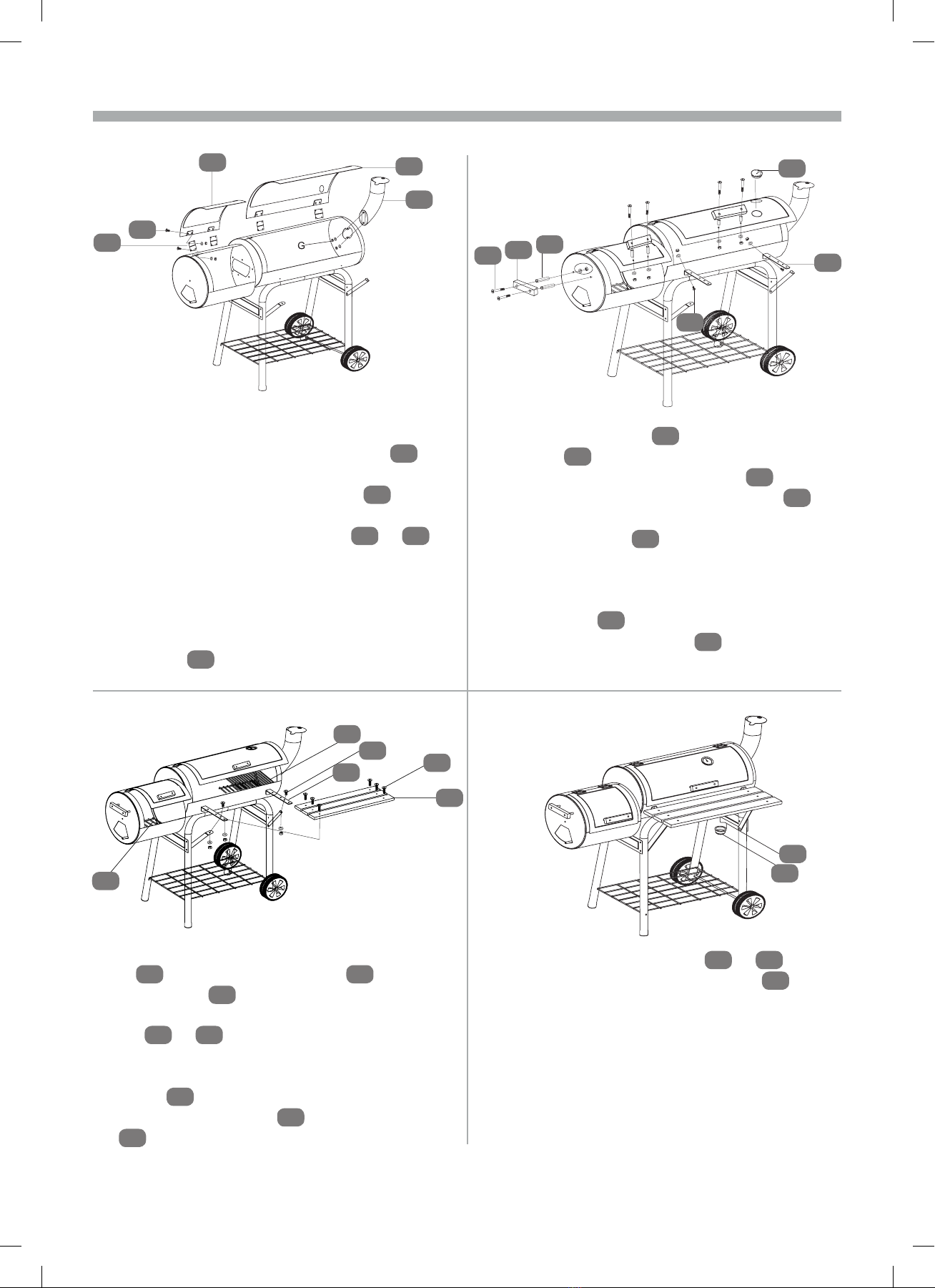 G