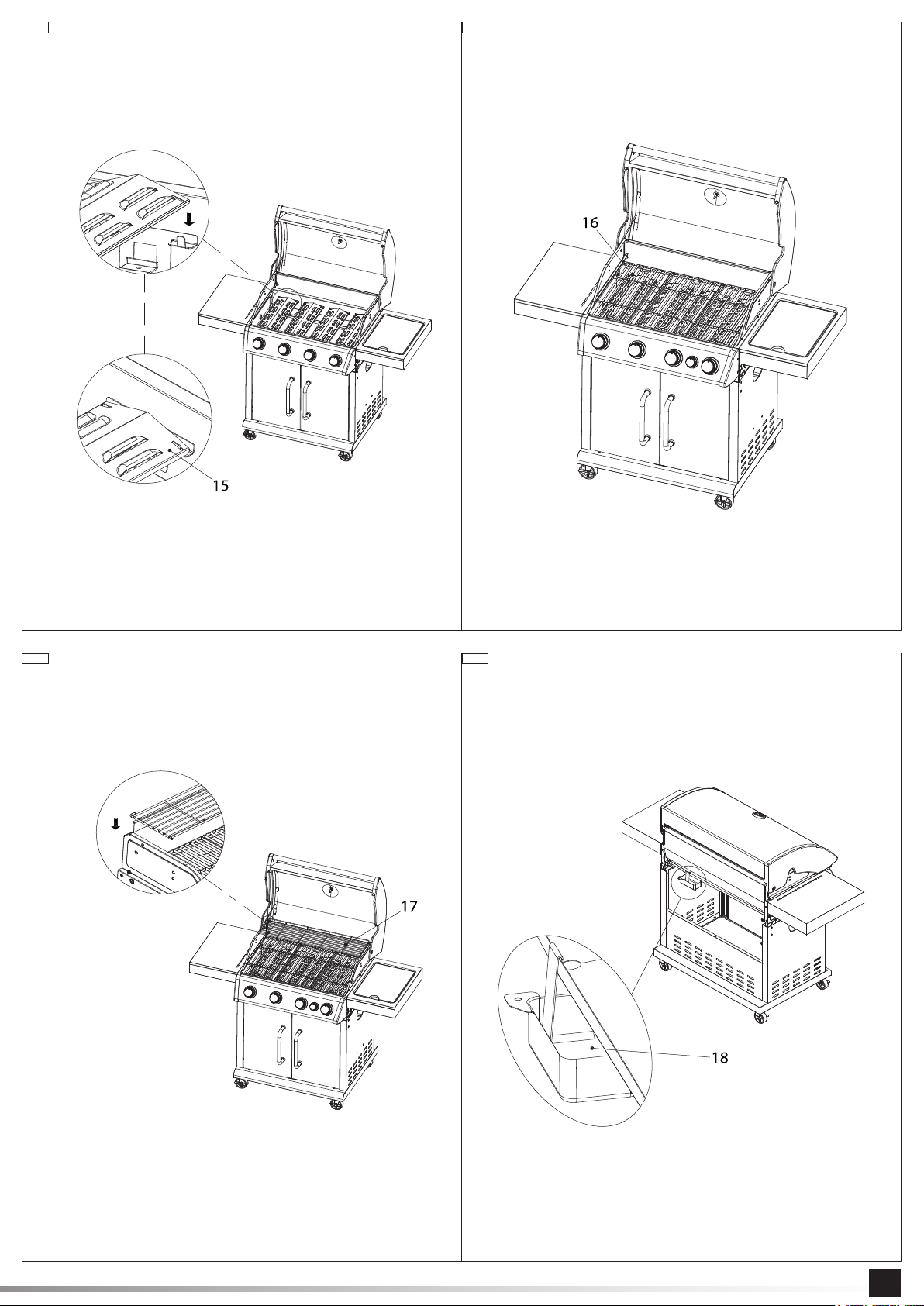 15

16

17

18