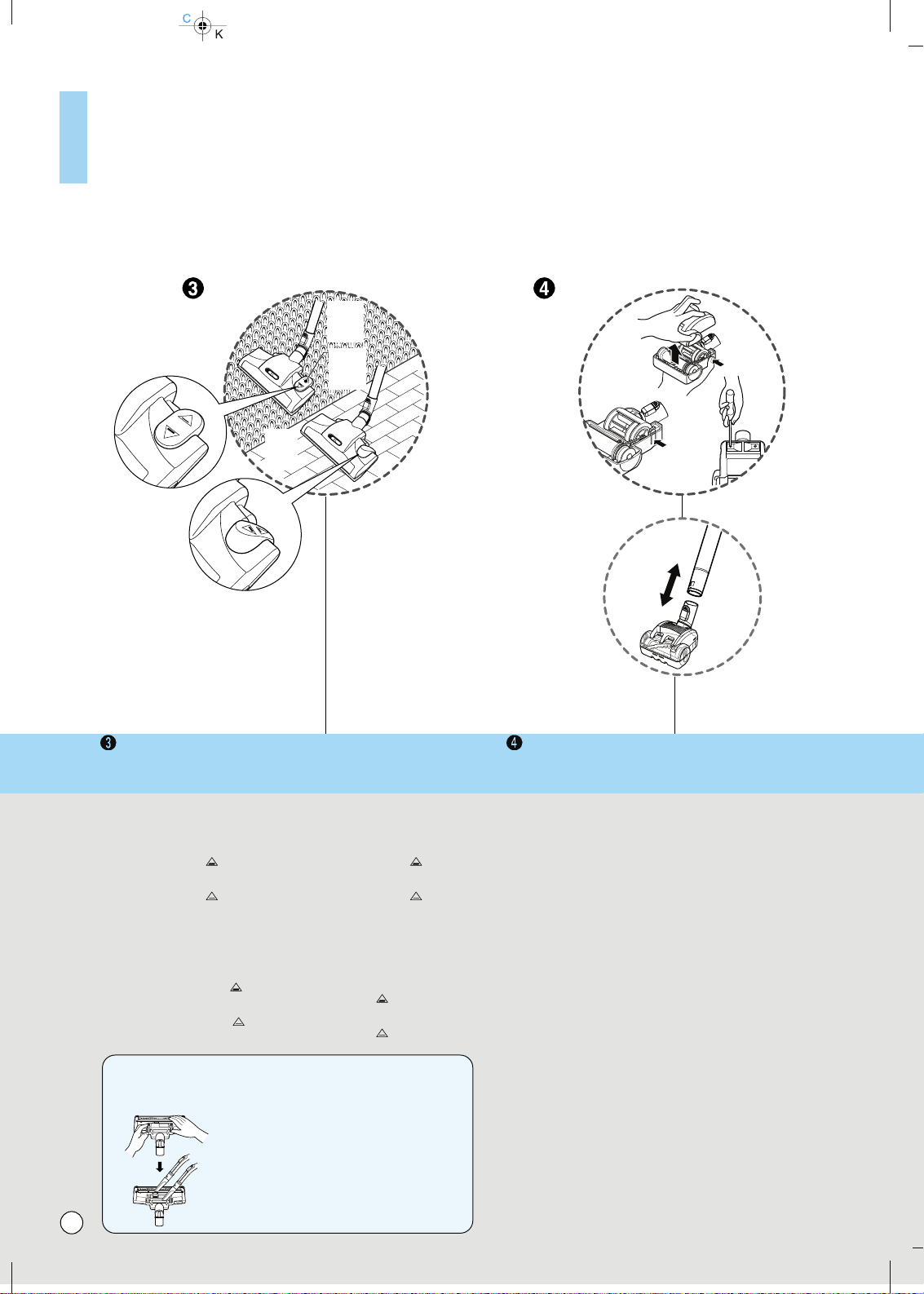 C
K

❸

❹

❸

❹