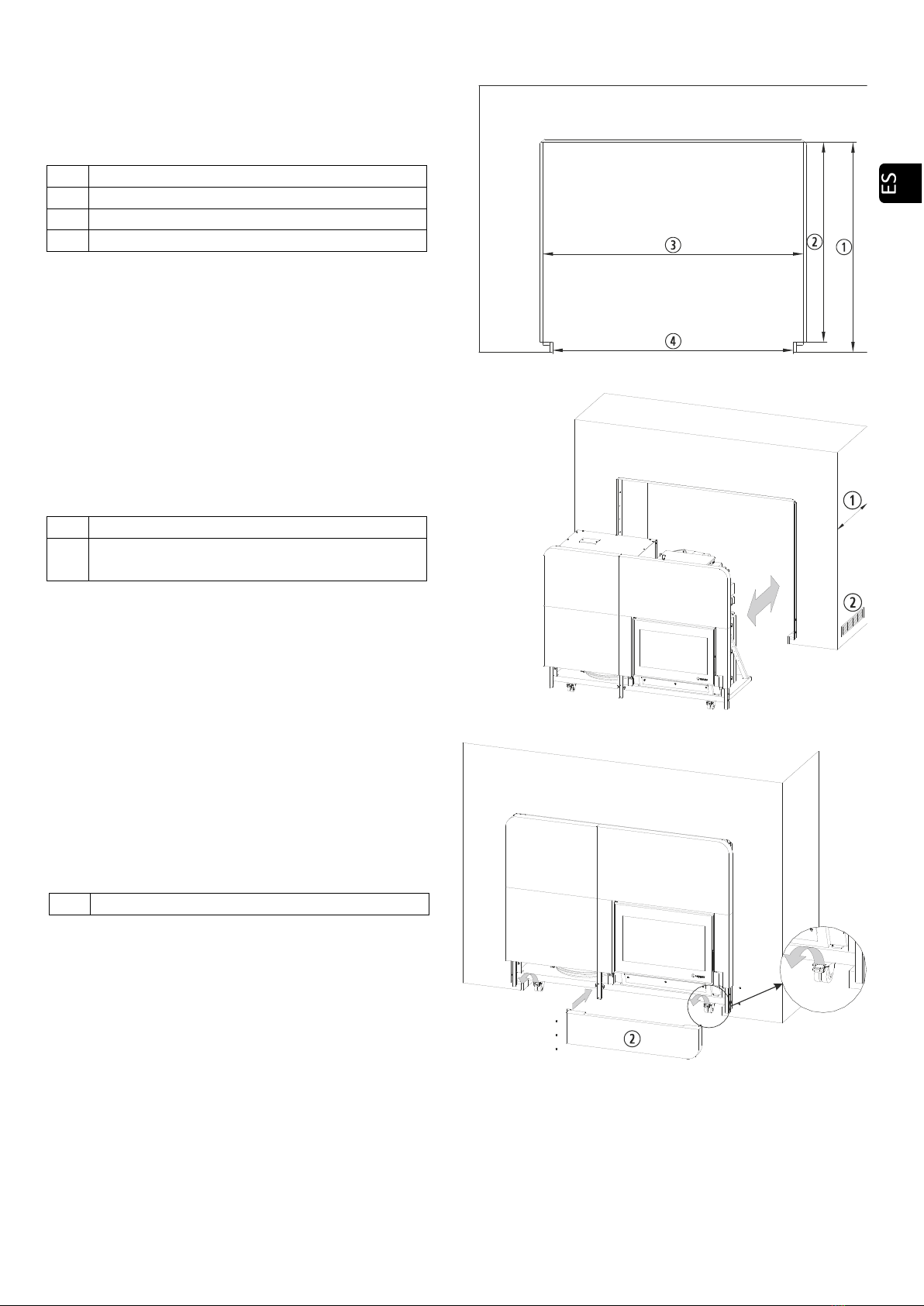 ES

③
②
①
④

①
②

②