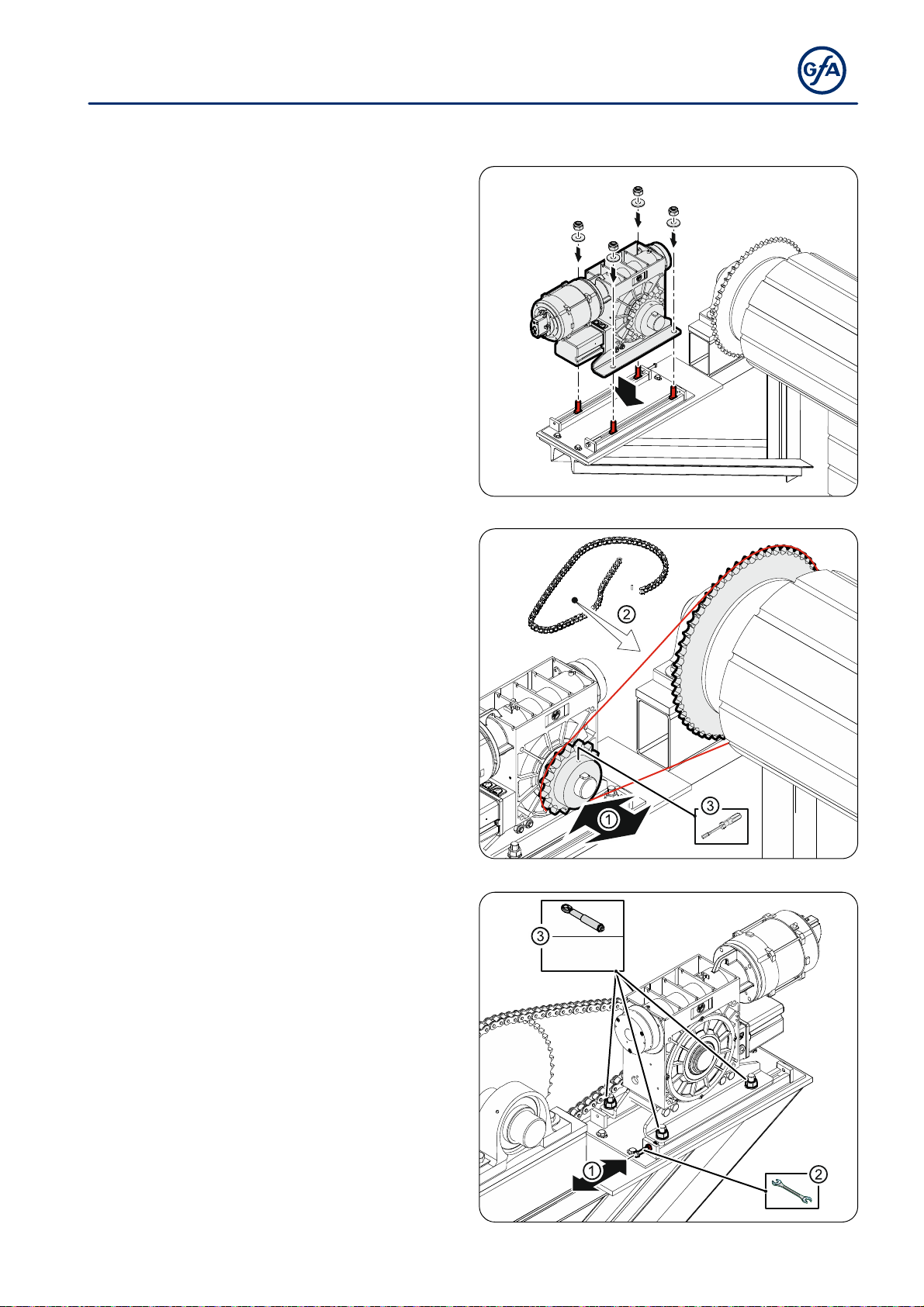 GfA

2

1

3

3

1

2