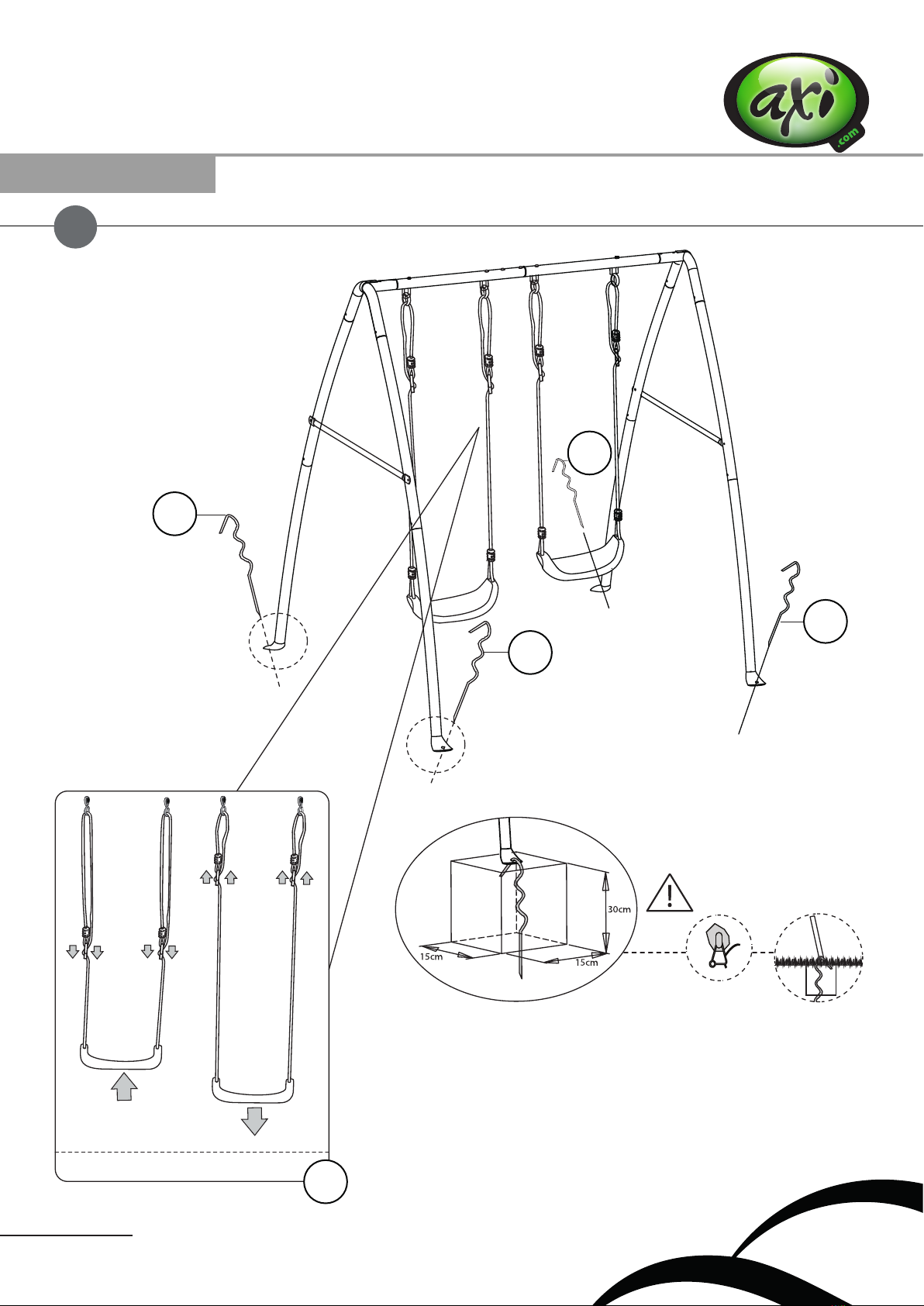 axi
.com

30cm

15cm

15cm