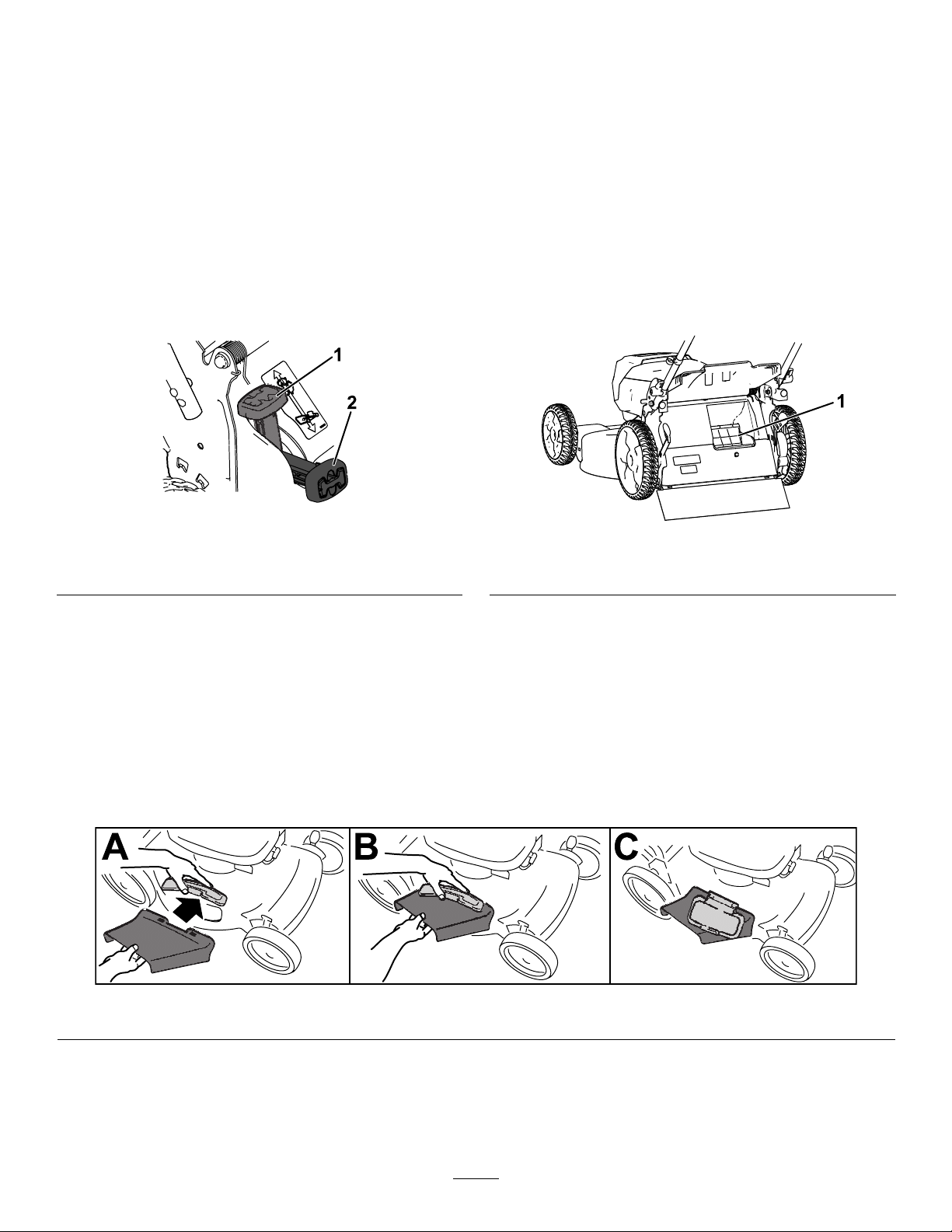 1
2

1

A
B
C