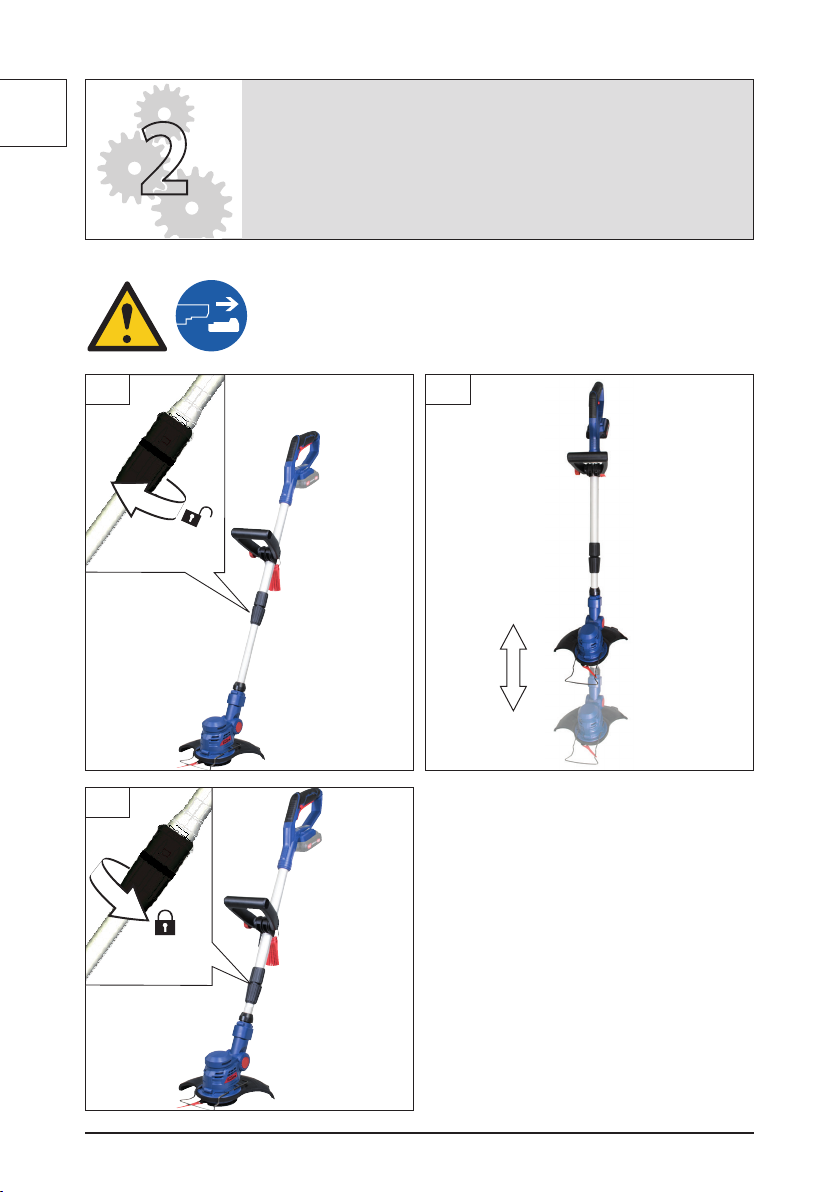 2