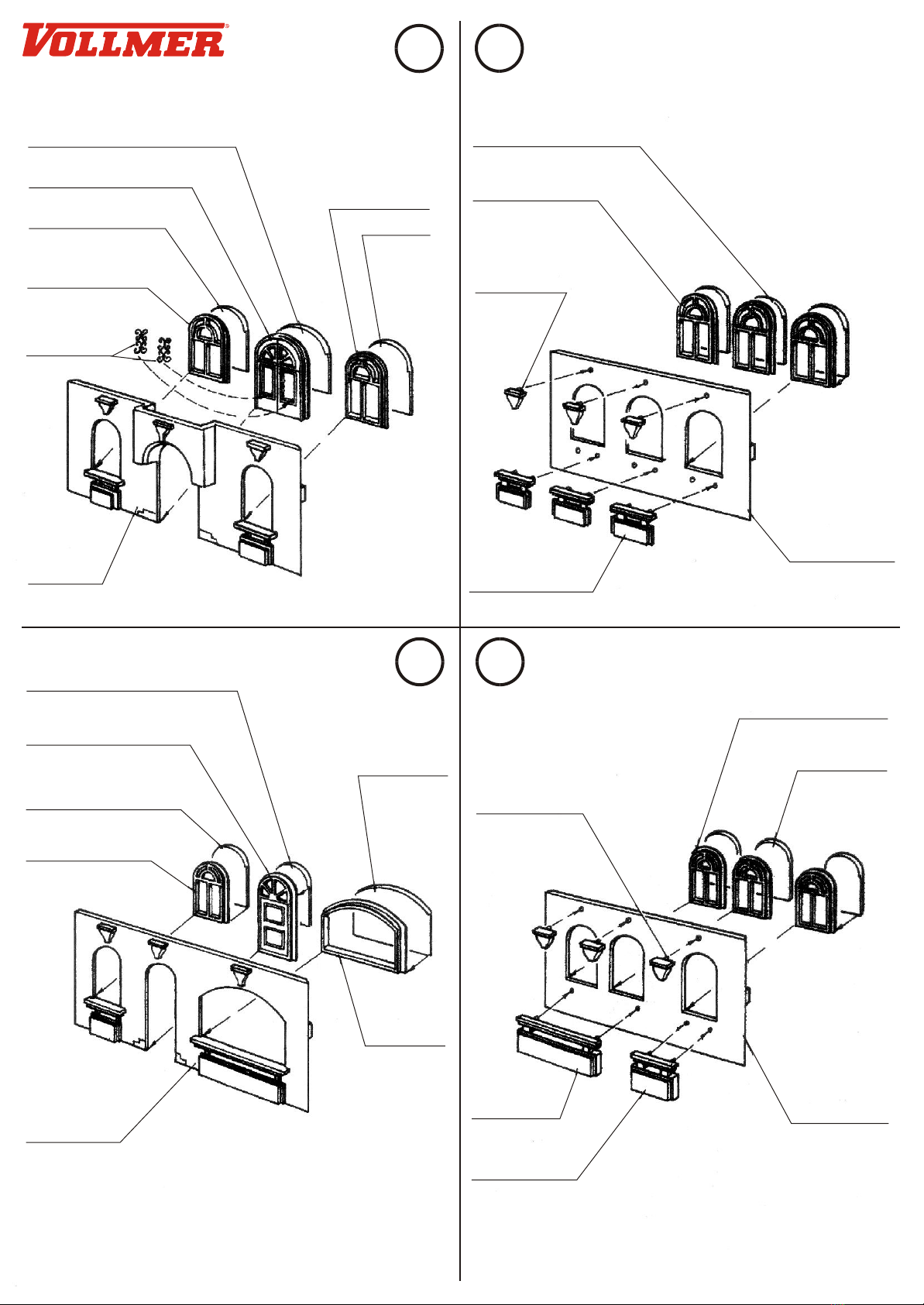 VOLLMER®