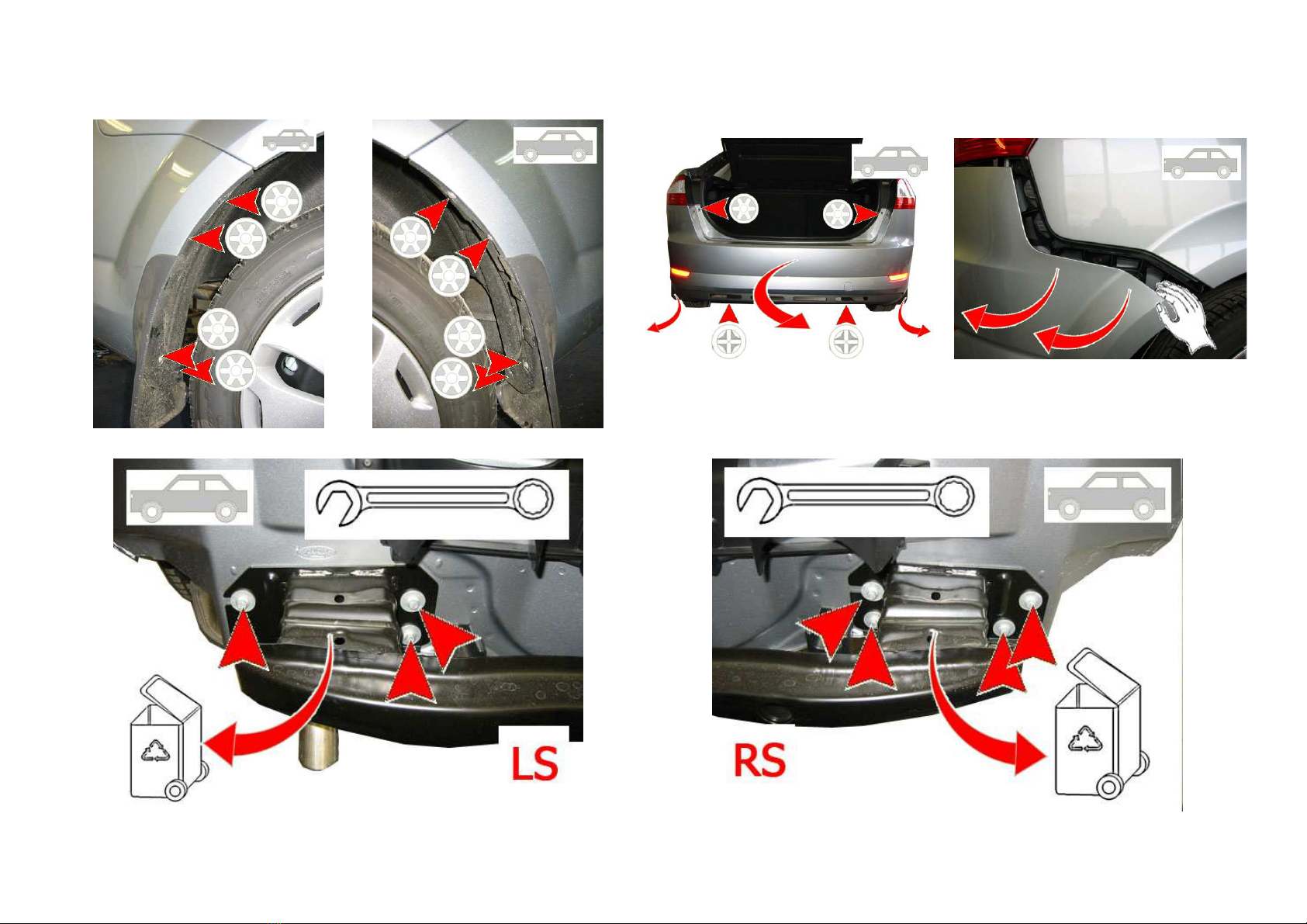 LS

RS