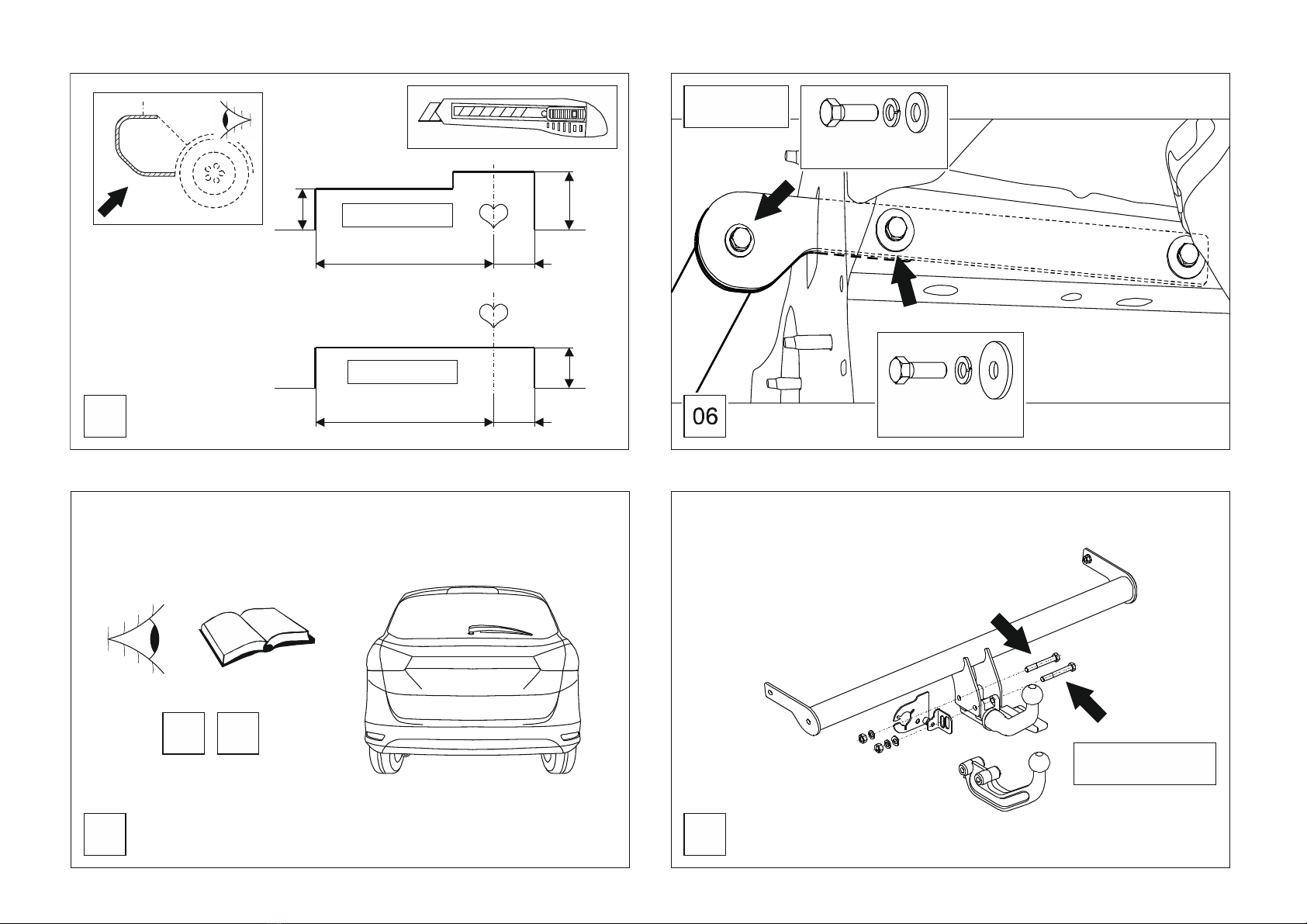 06