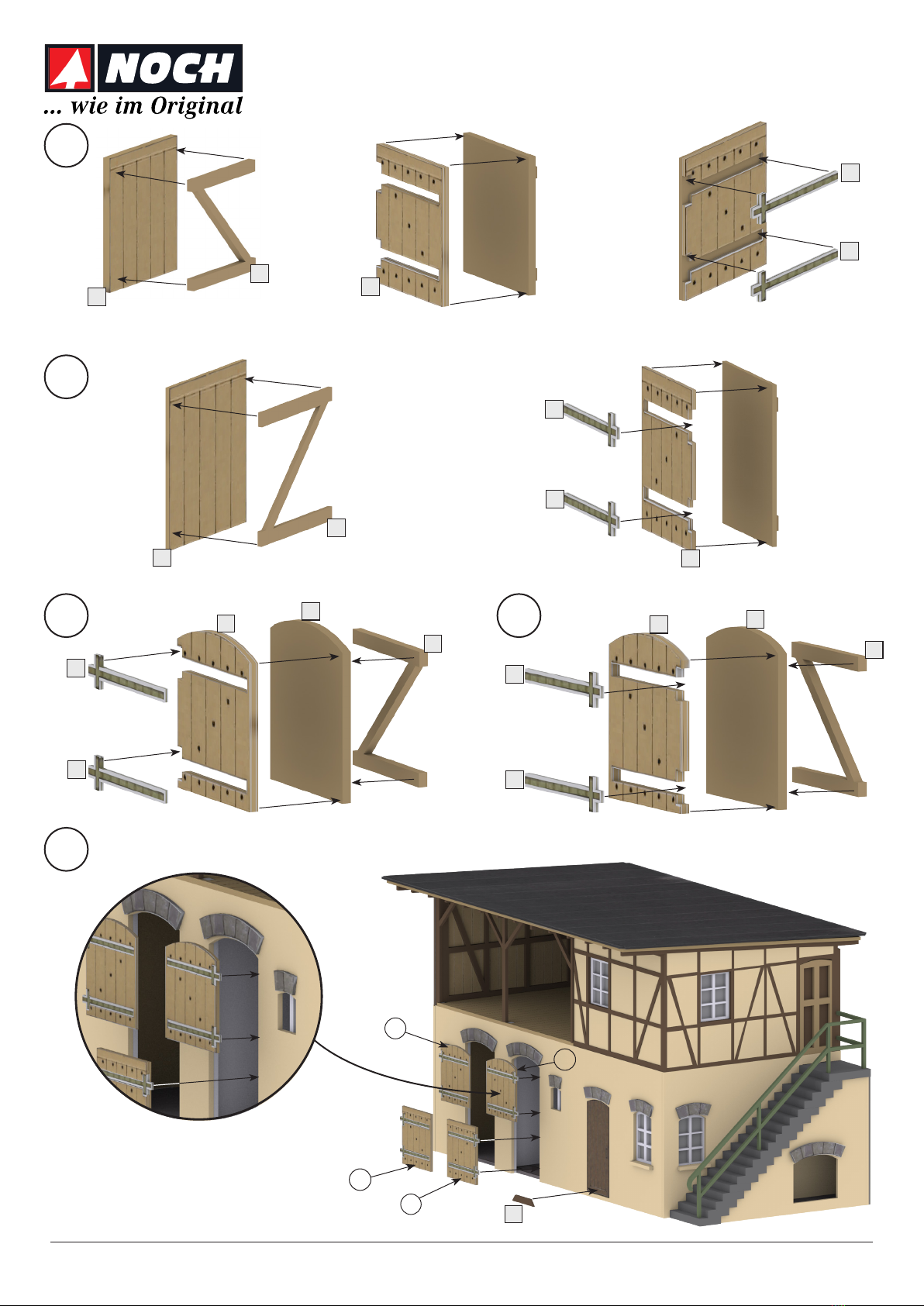 NOCH
... wie im Original