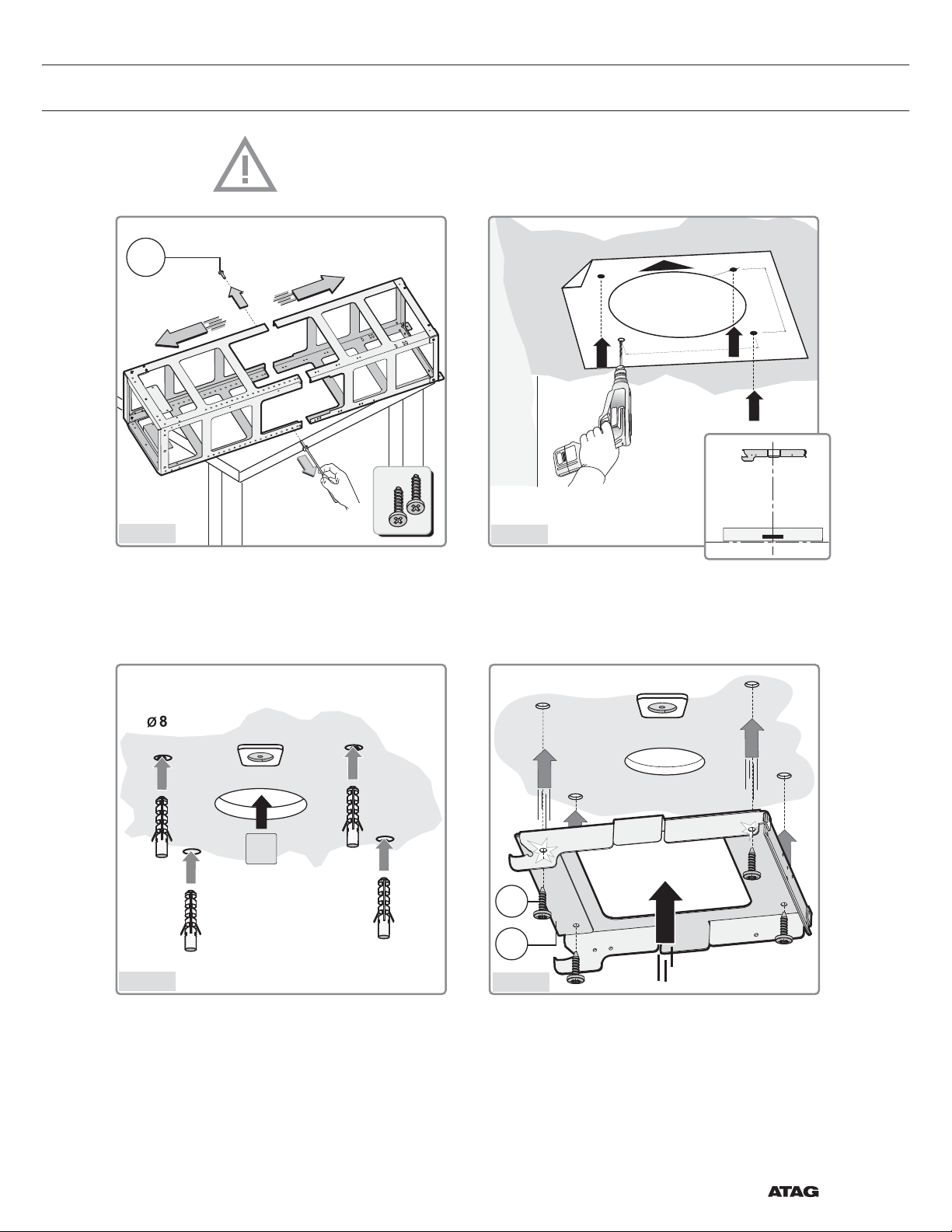 Ø 8

ATAG