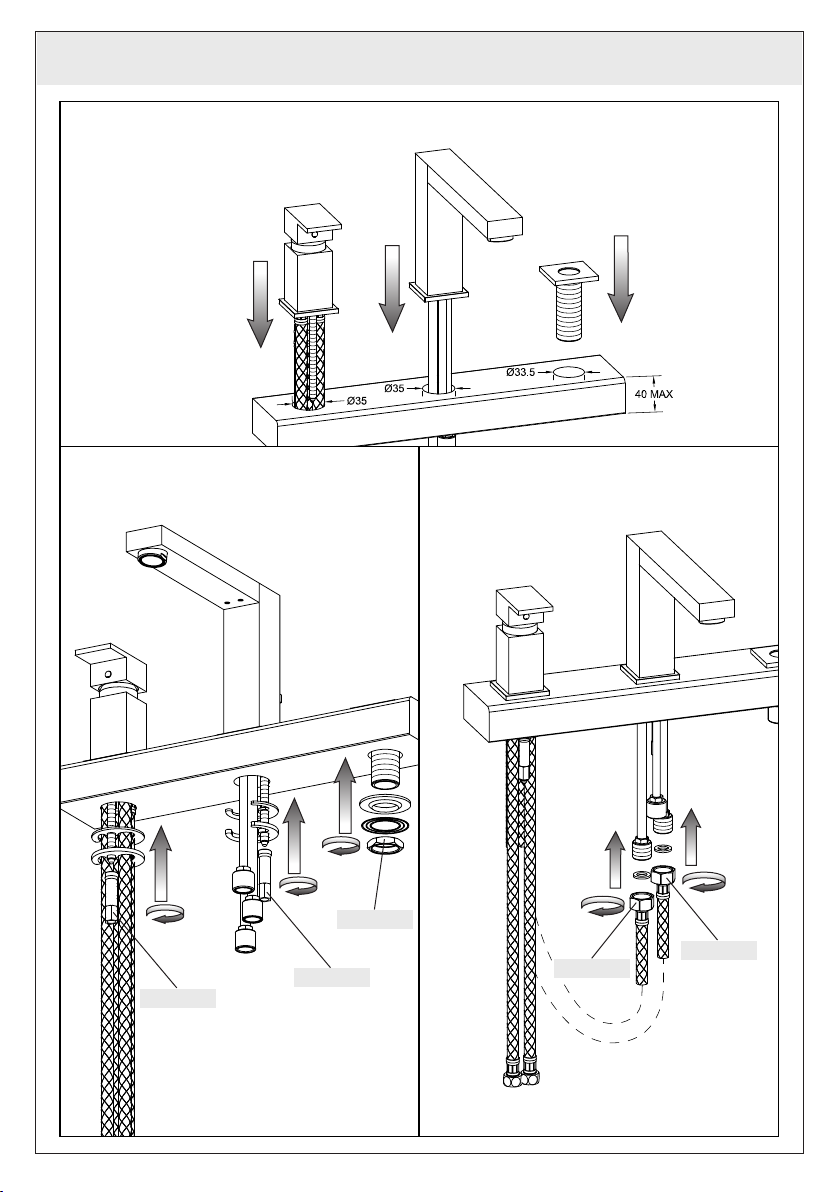 Ø35
Ø35
Ø33.5
40 MAX