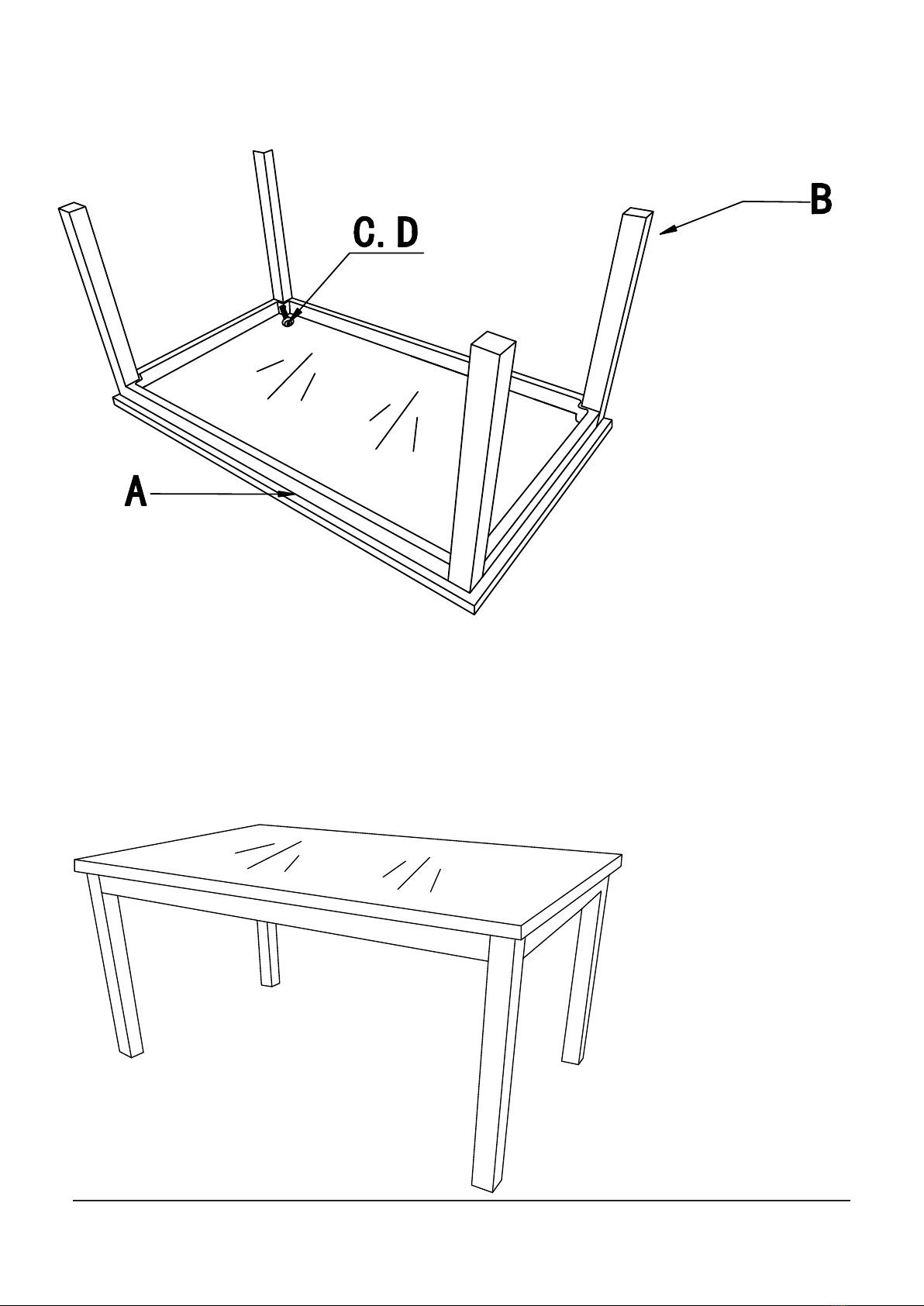 C. D

B

A