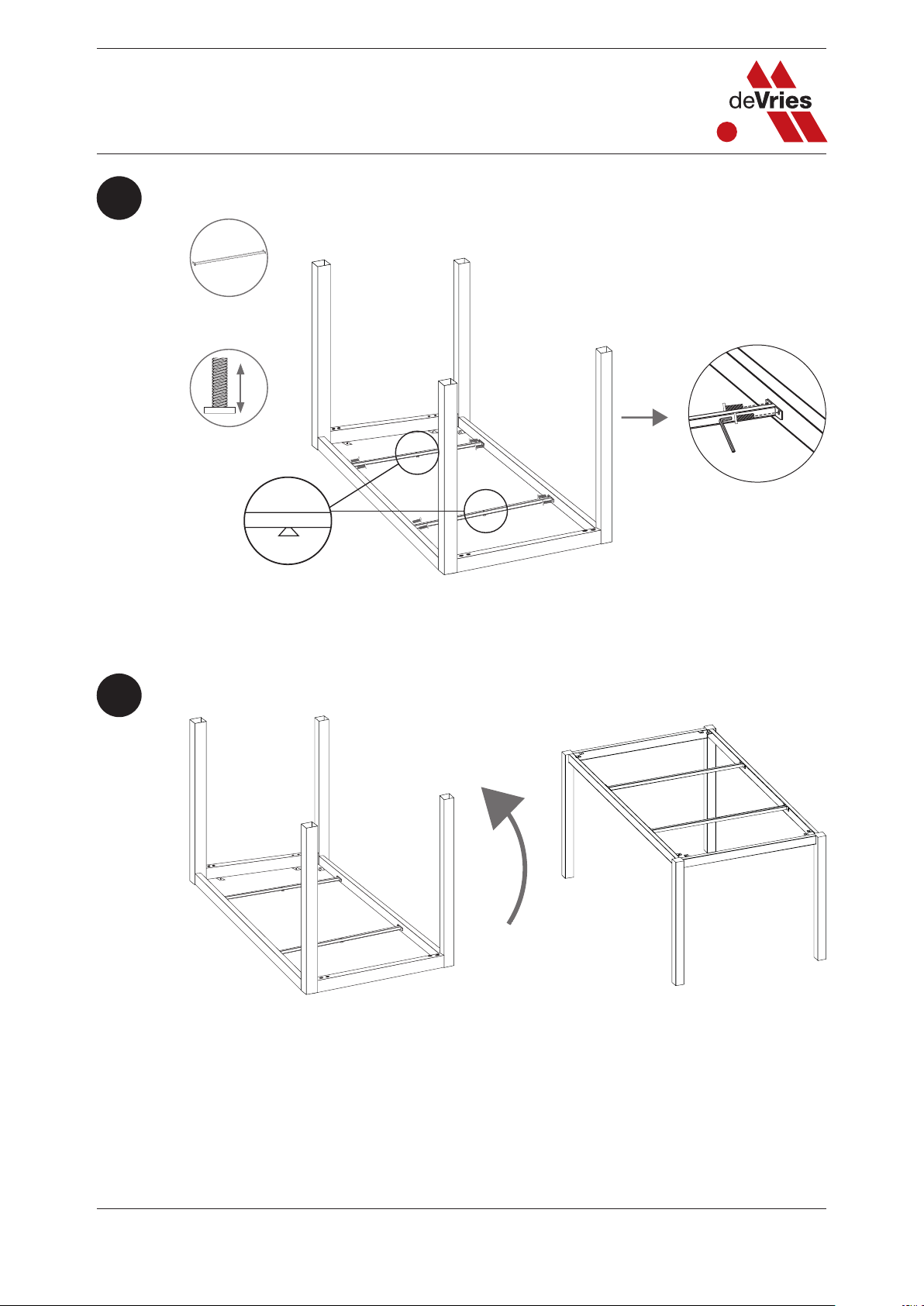 deVries