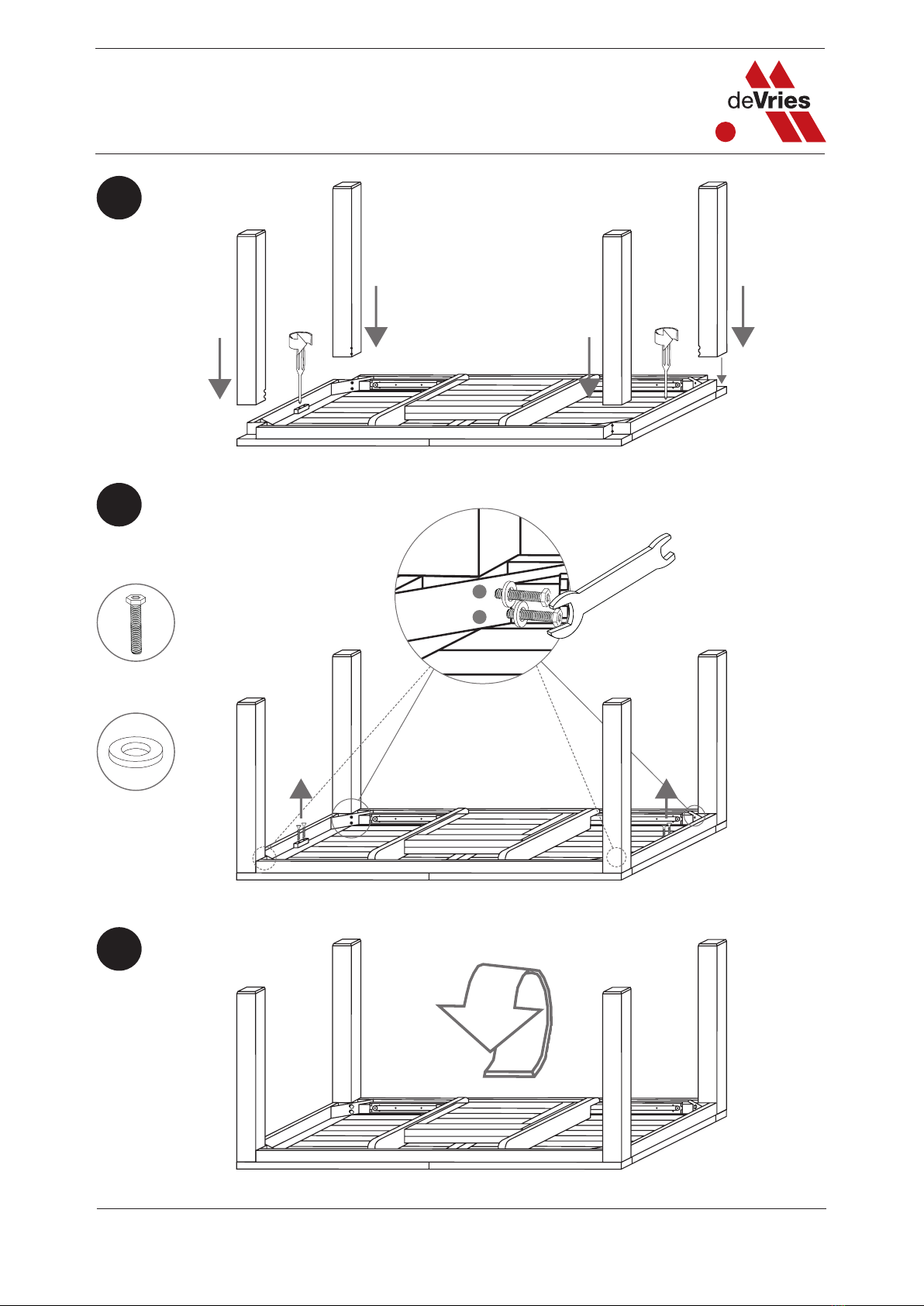 deVries