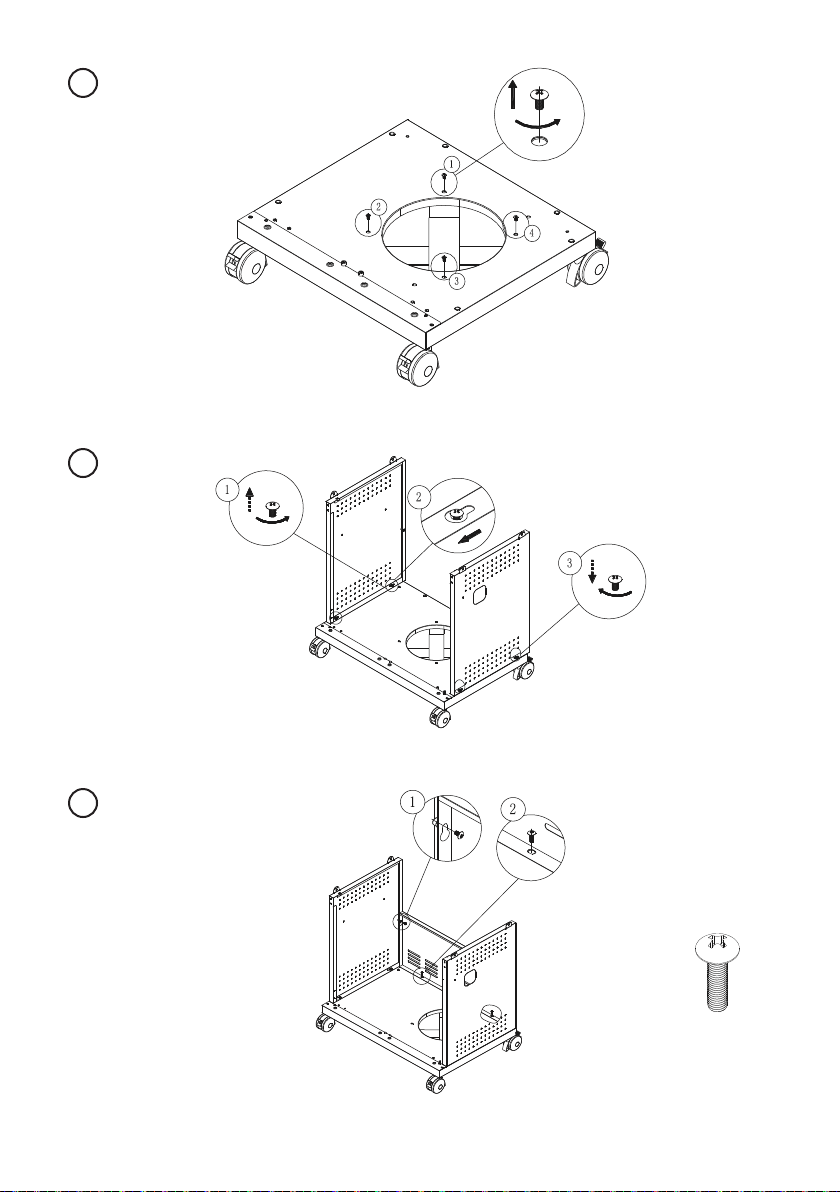 1
2
4
3

1
2
3

1
2