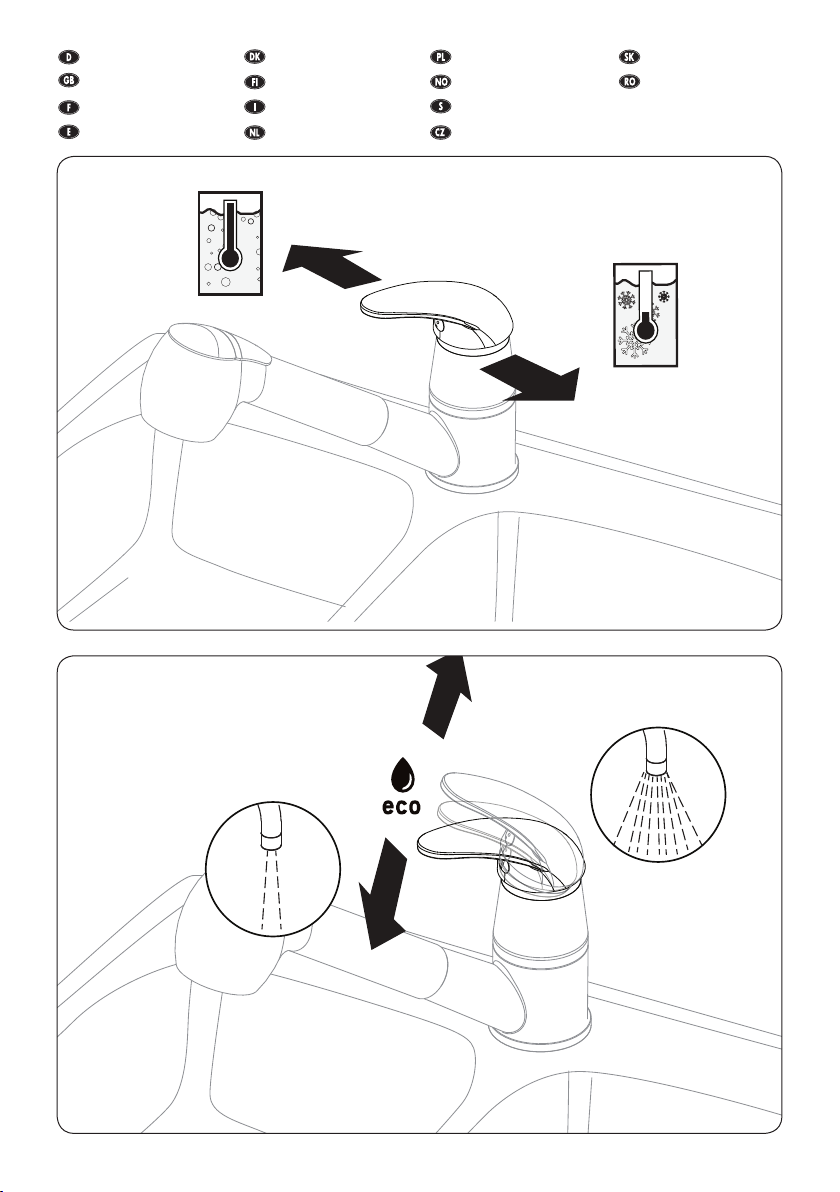 D
GB
F
E
DK
FI
I
NL
PL
NO
S
CZ
SK
RO

eco