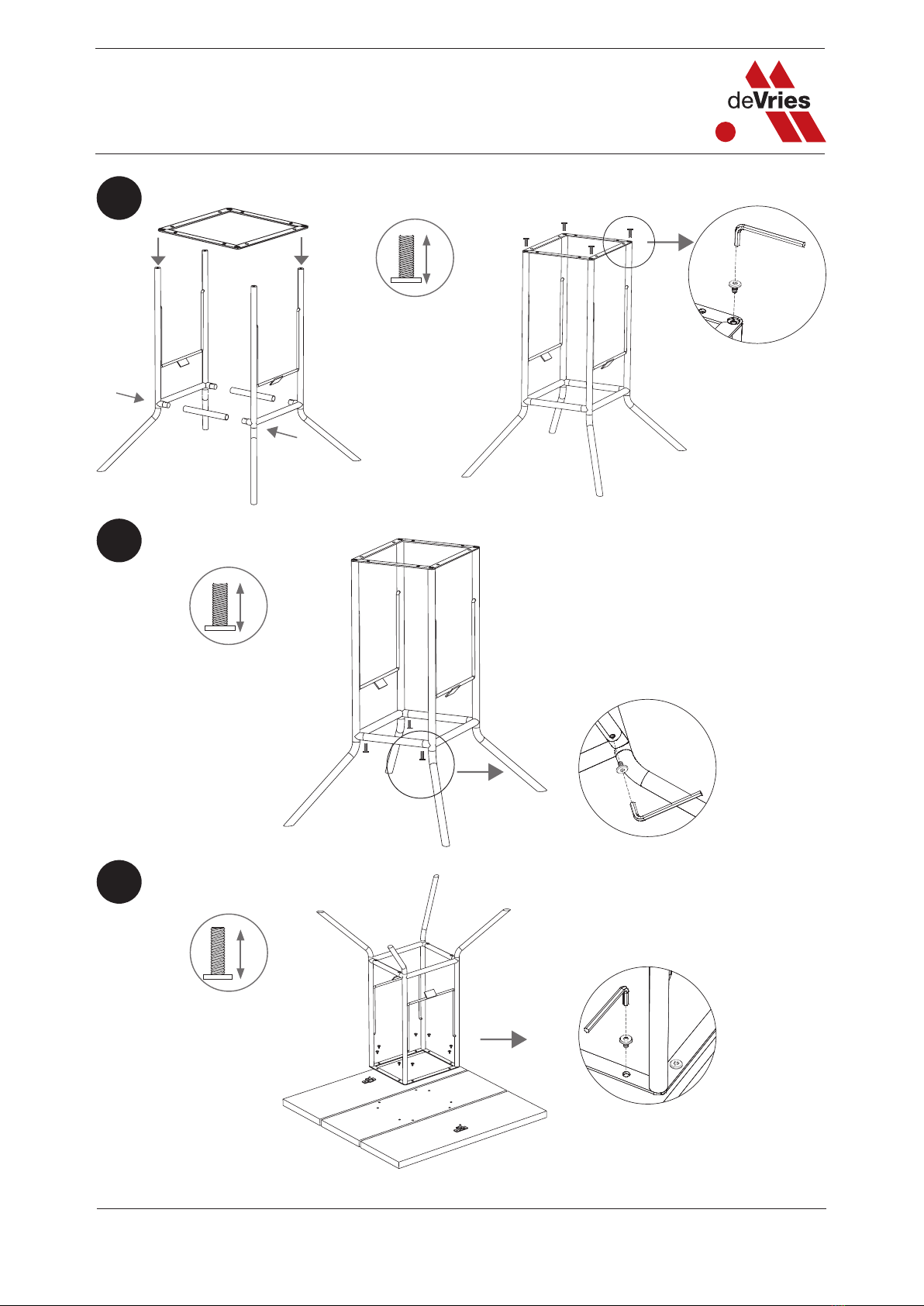 deVries