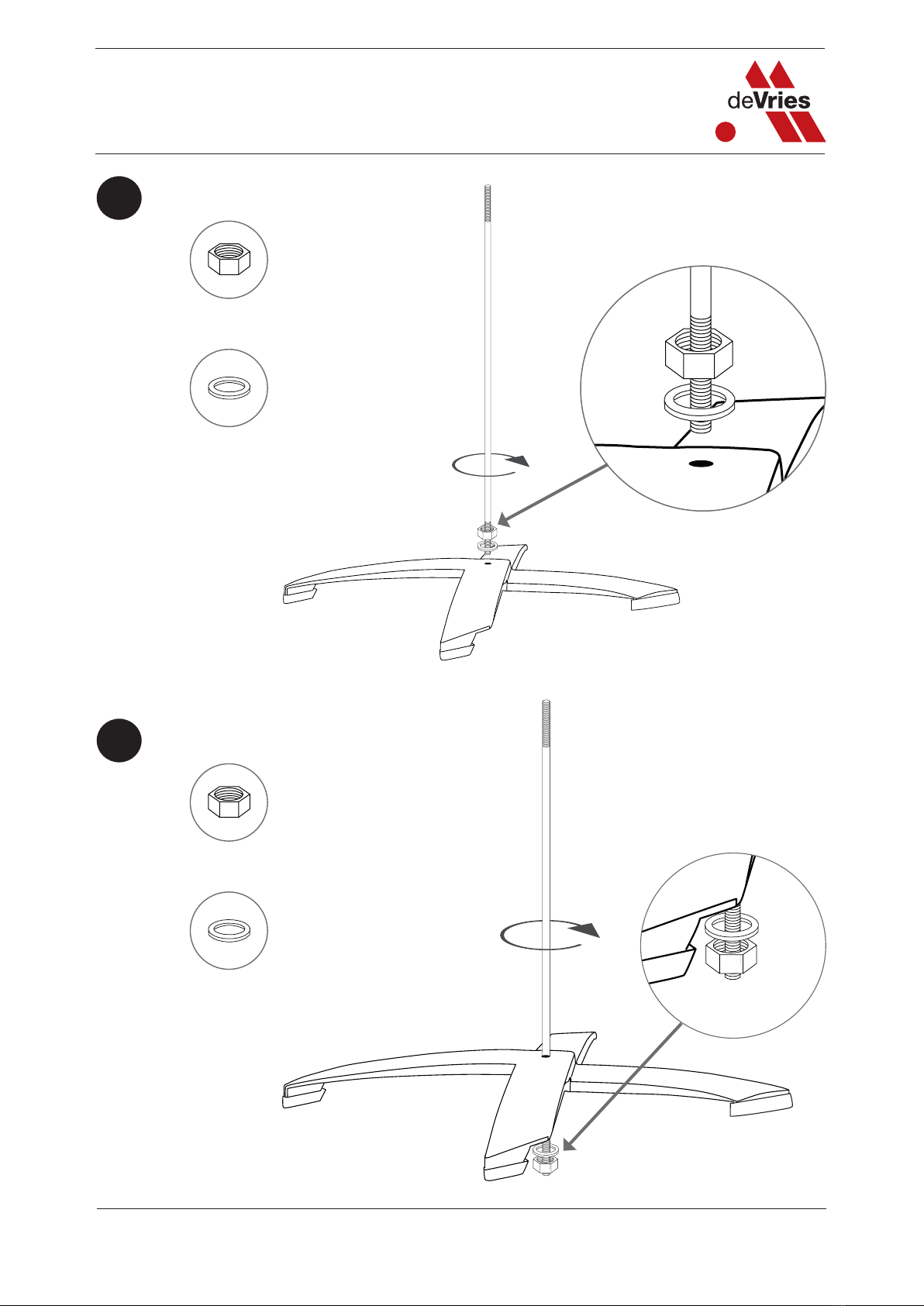 deVries