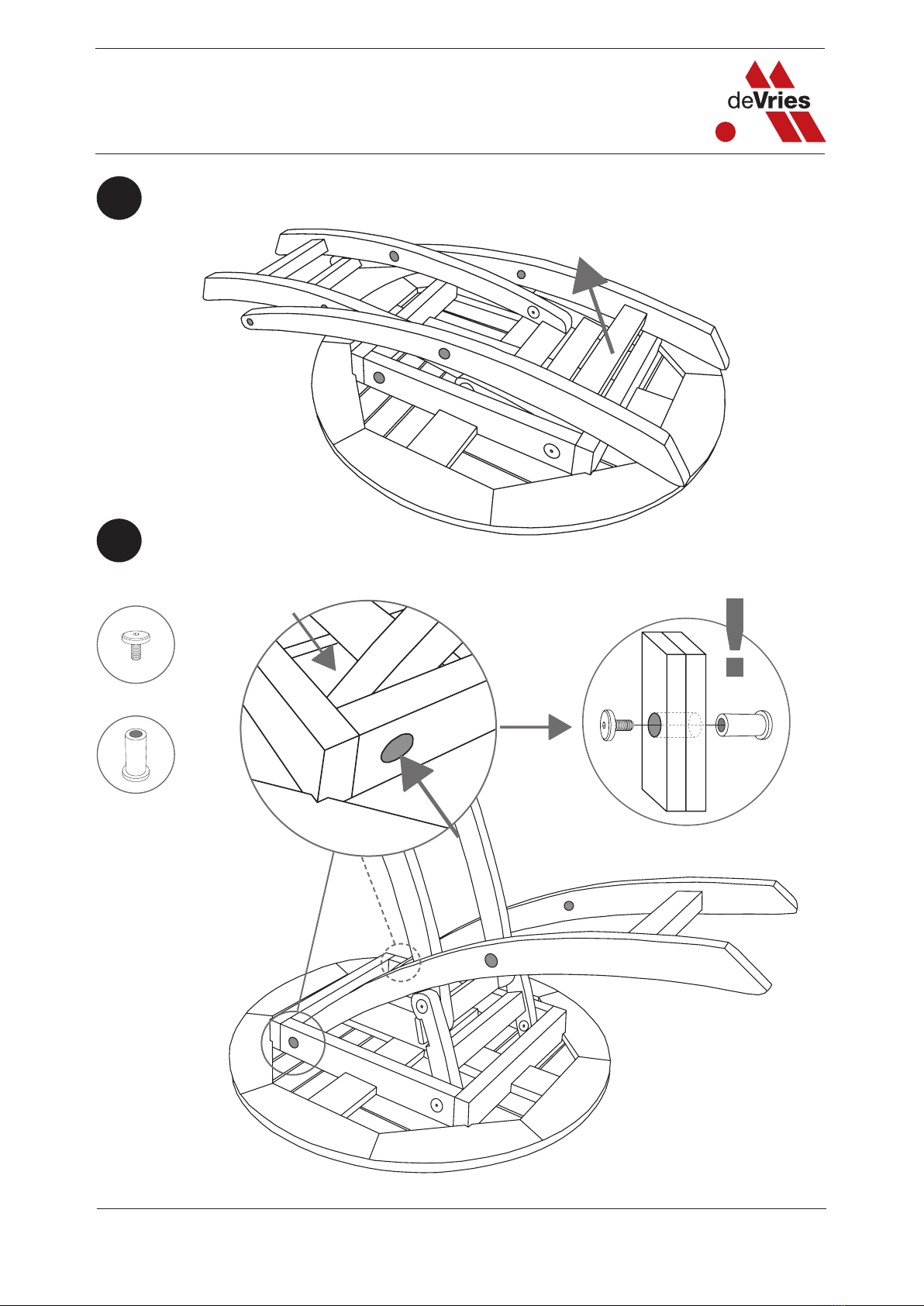 deVries

!