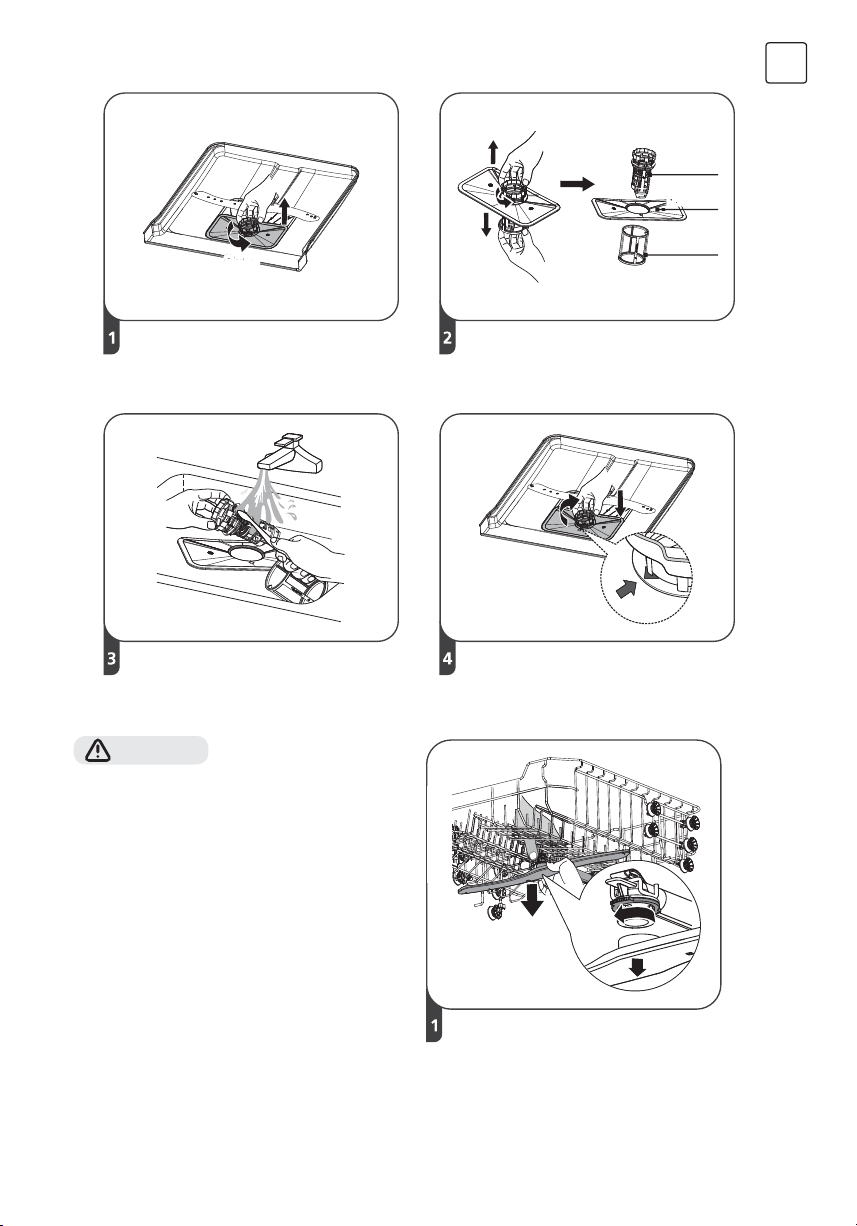 1

2

3

4

1