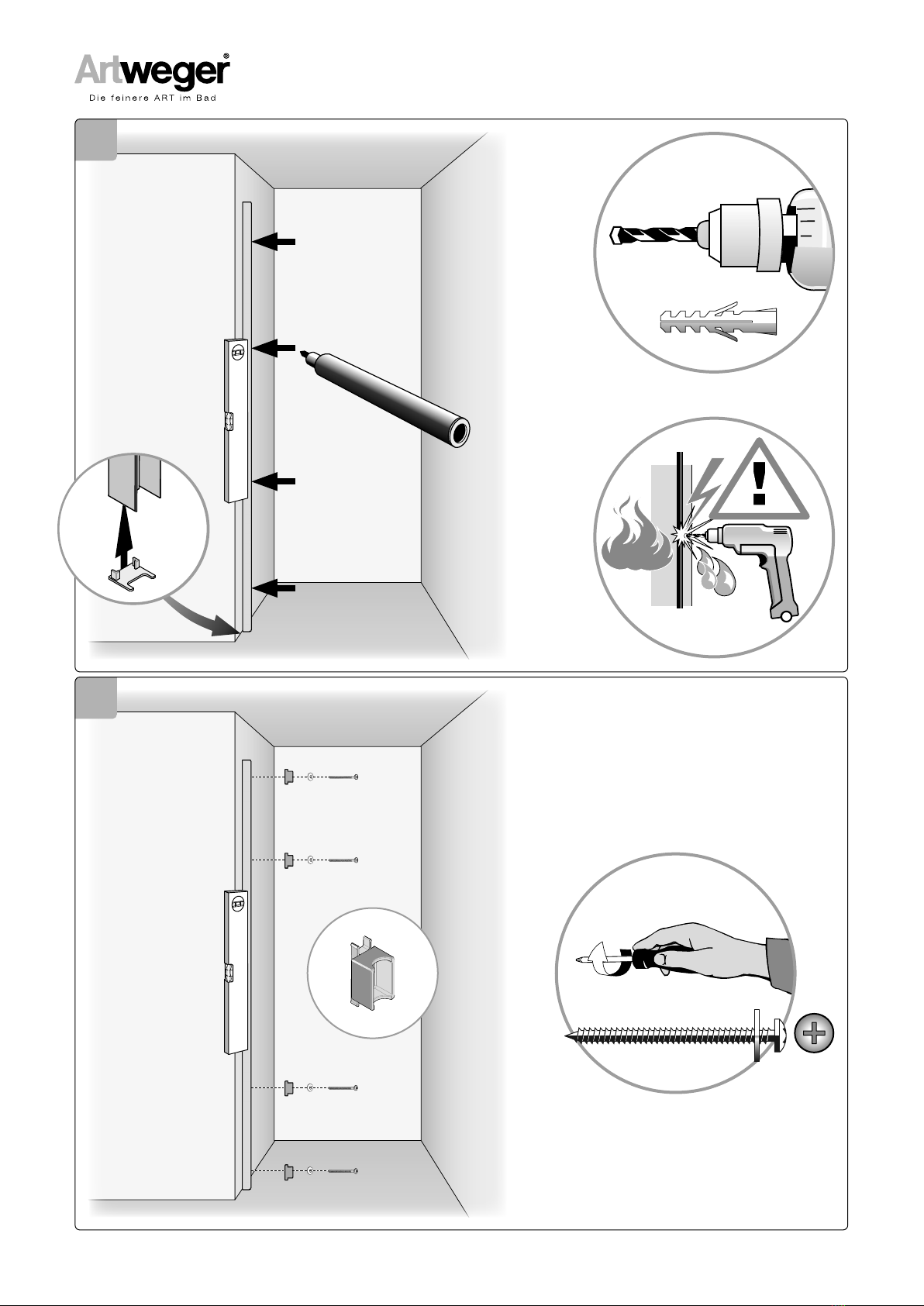 Artweger®
Die feinere ART im Bad