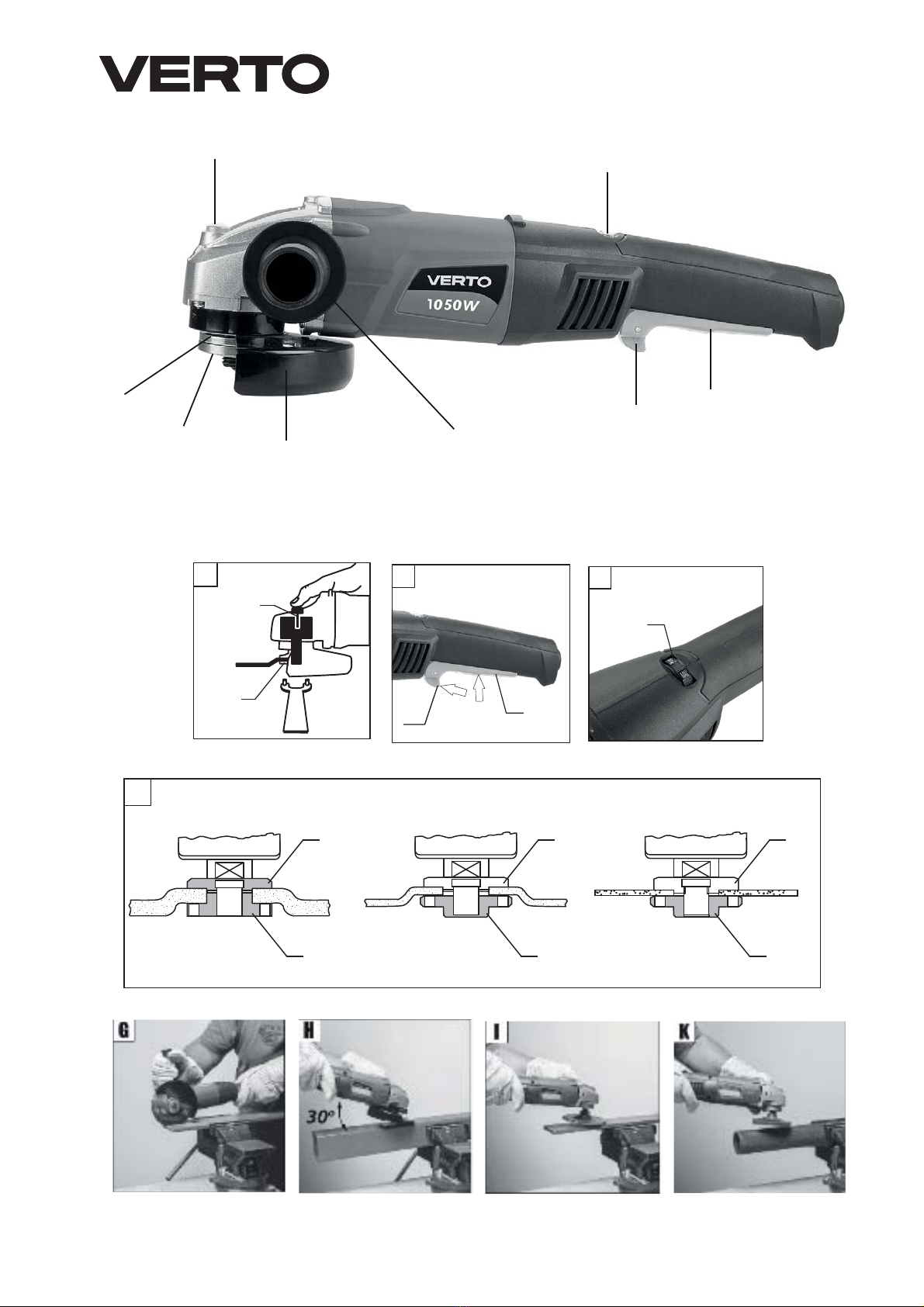 VERTO

VERTO
1050W

G

H

30°

I

K