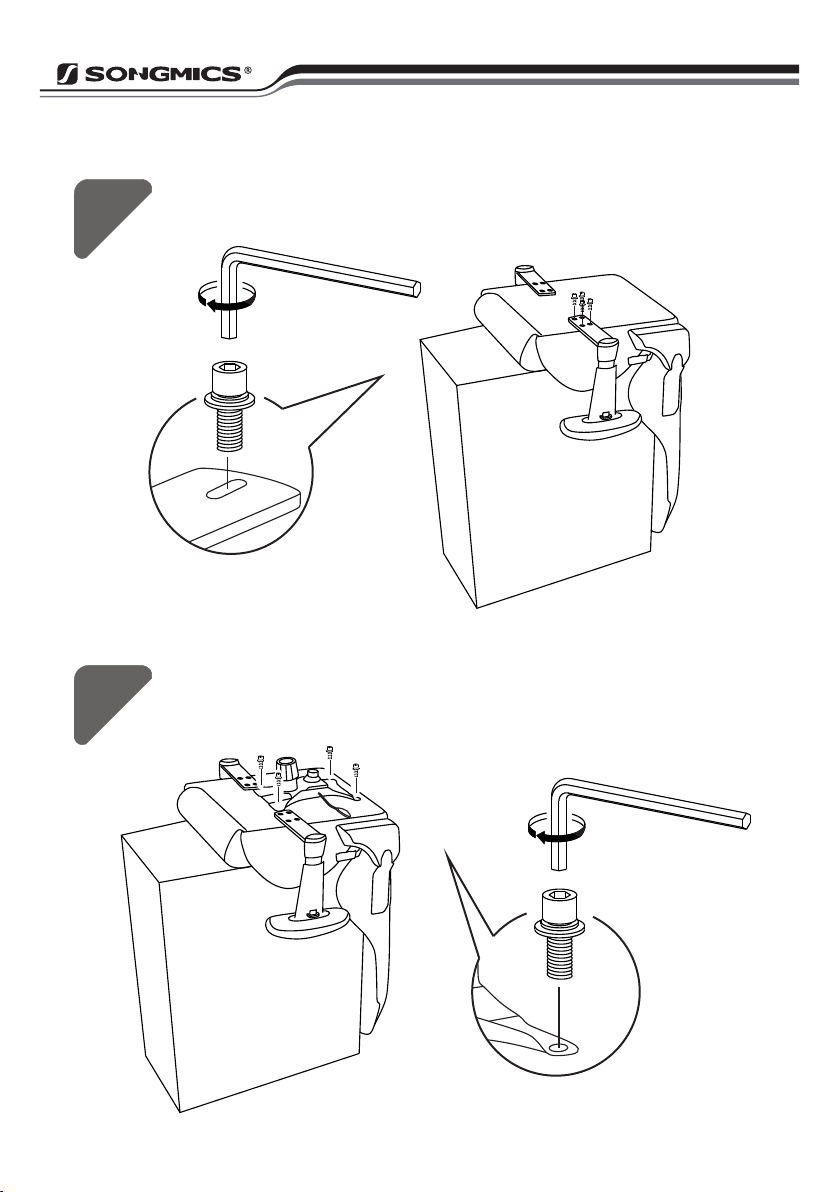 SONGMICS®