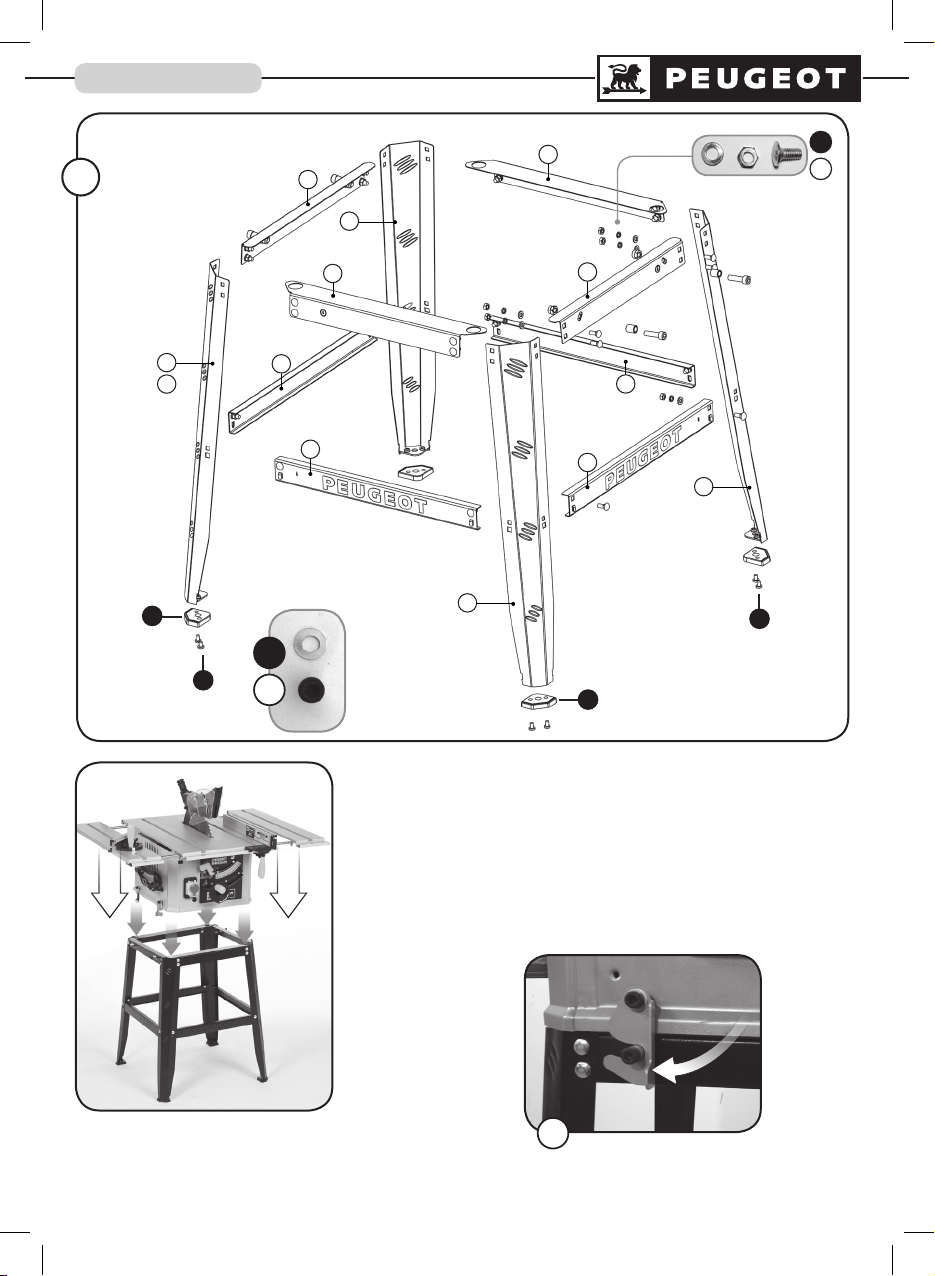 PEUGEOT

PEUGEOT

PEUGEOT