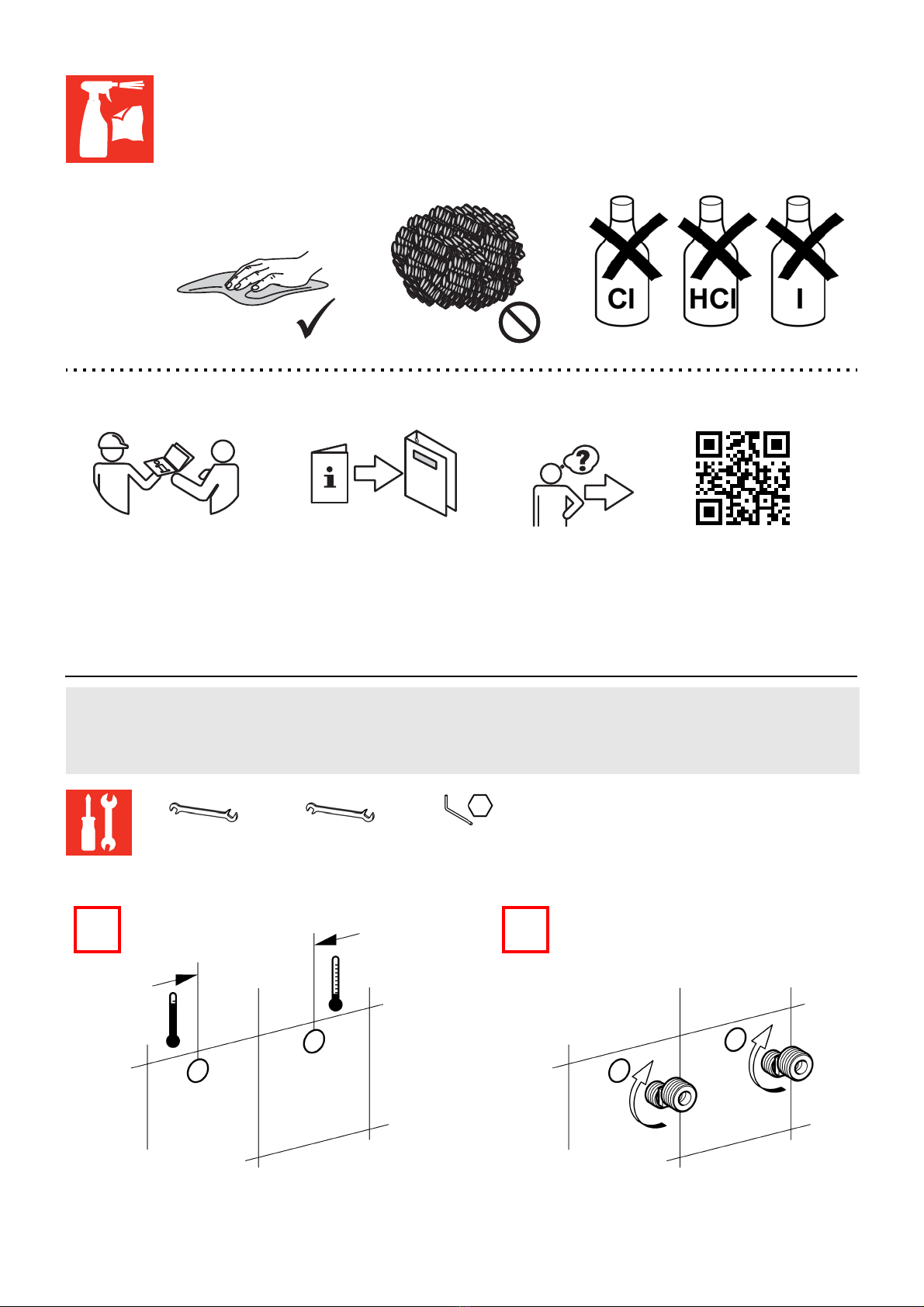 Cl HCl I