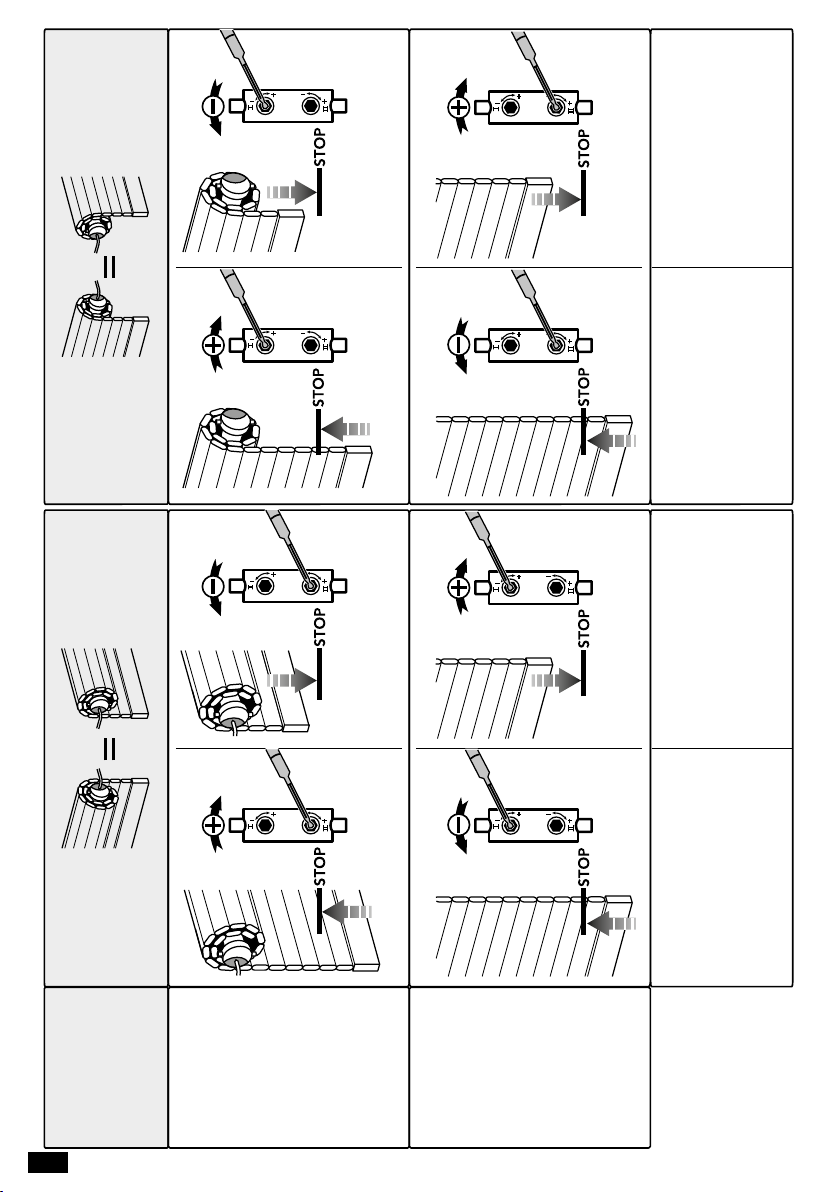 STOP

STOP

STOP

STOP

STOP

STOP

STOP

STOP