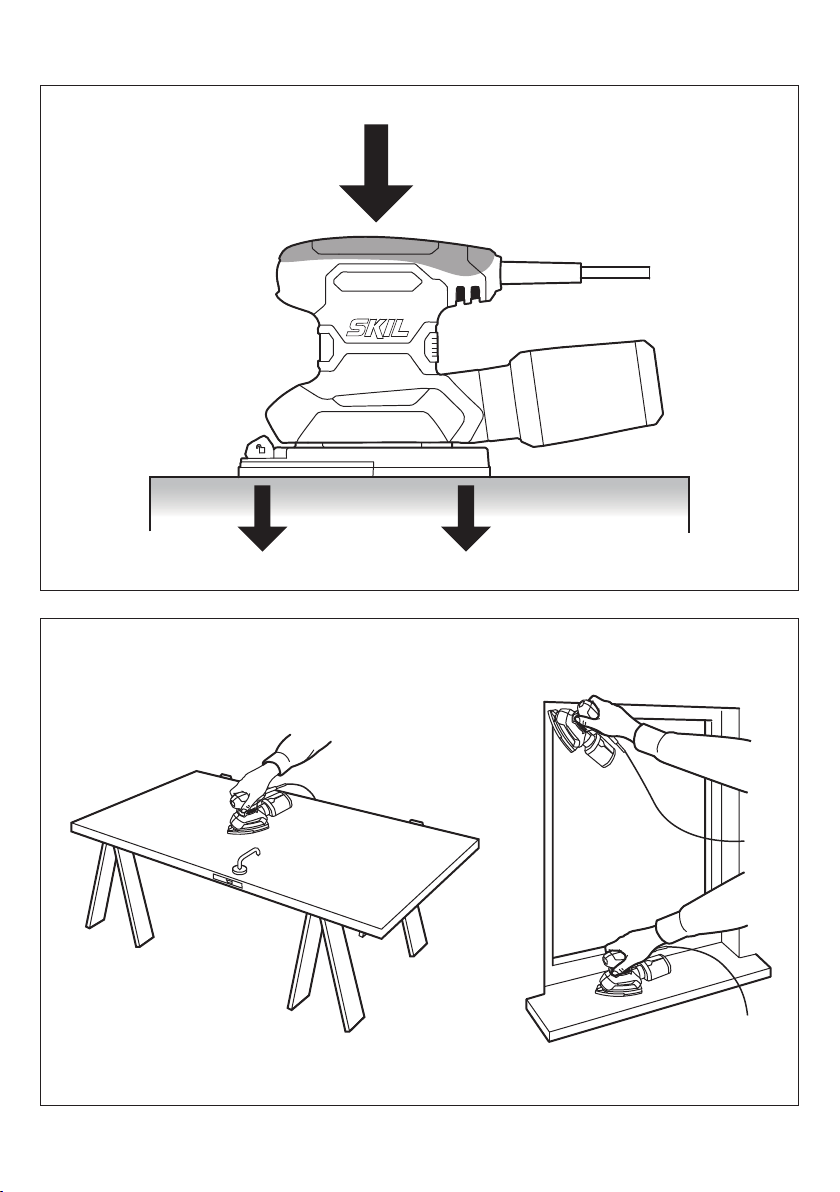 SKIL