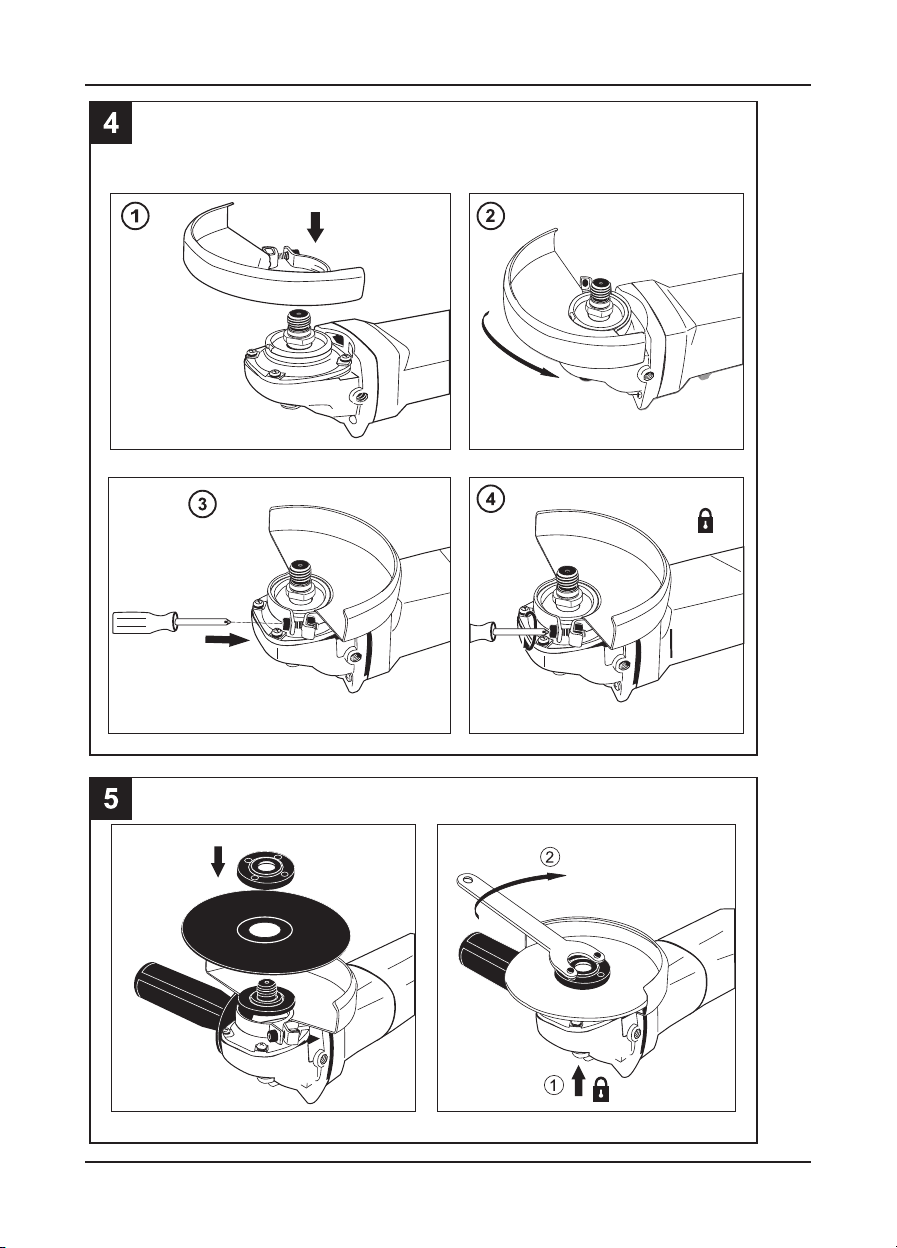 4

1

2

3

4

5

2

1