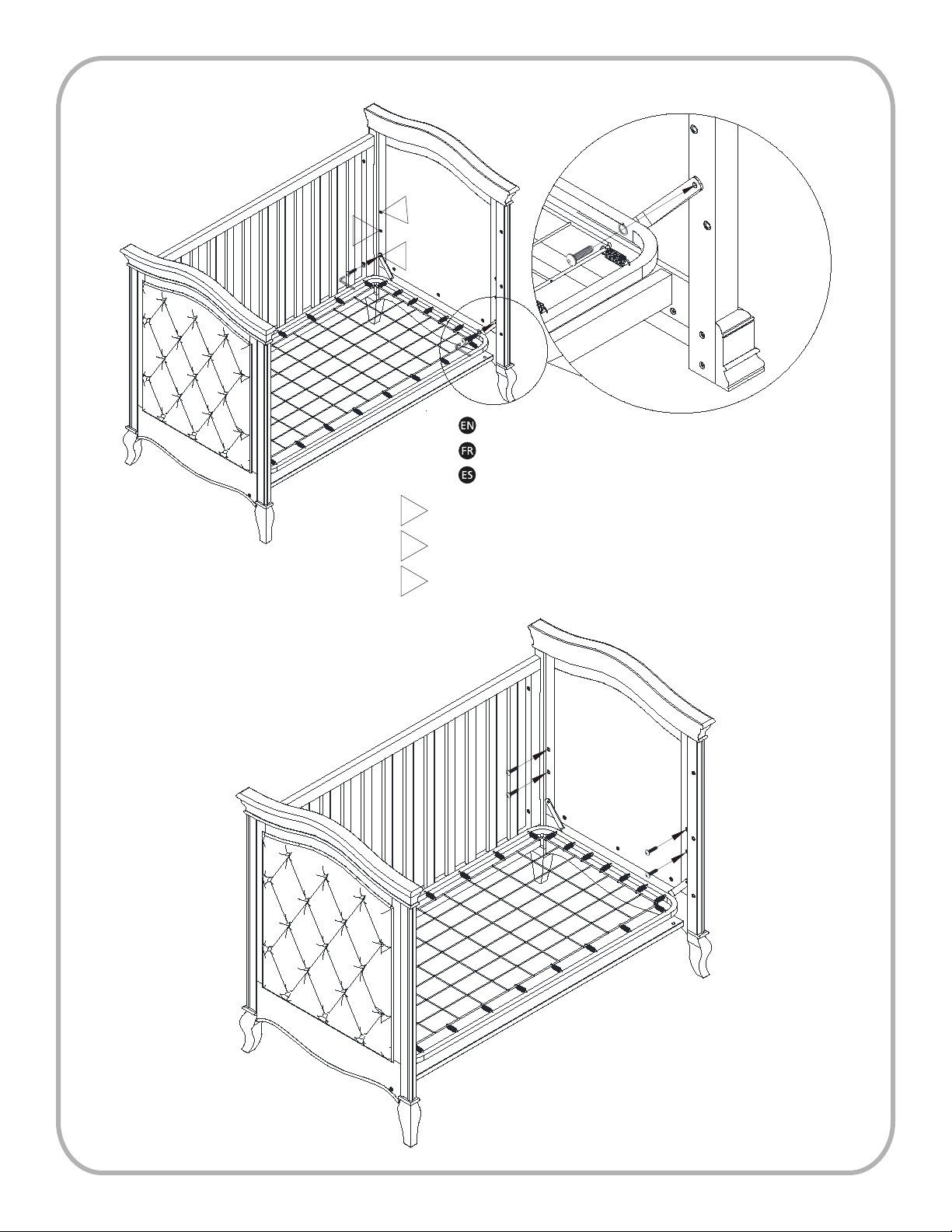 EN
FR
ES