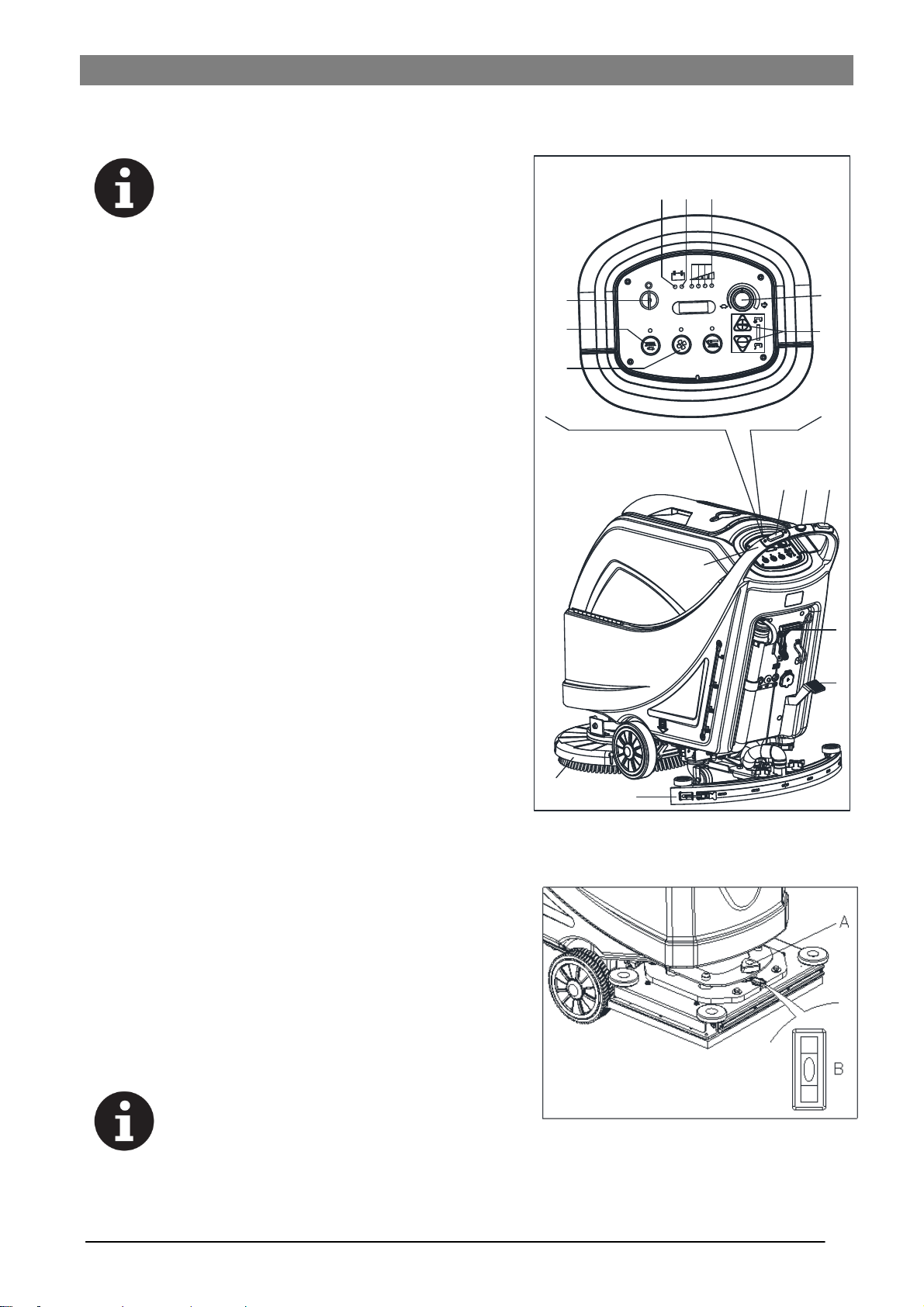 A

B